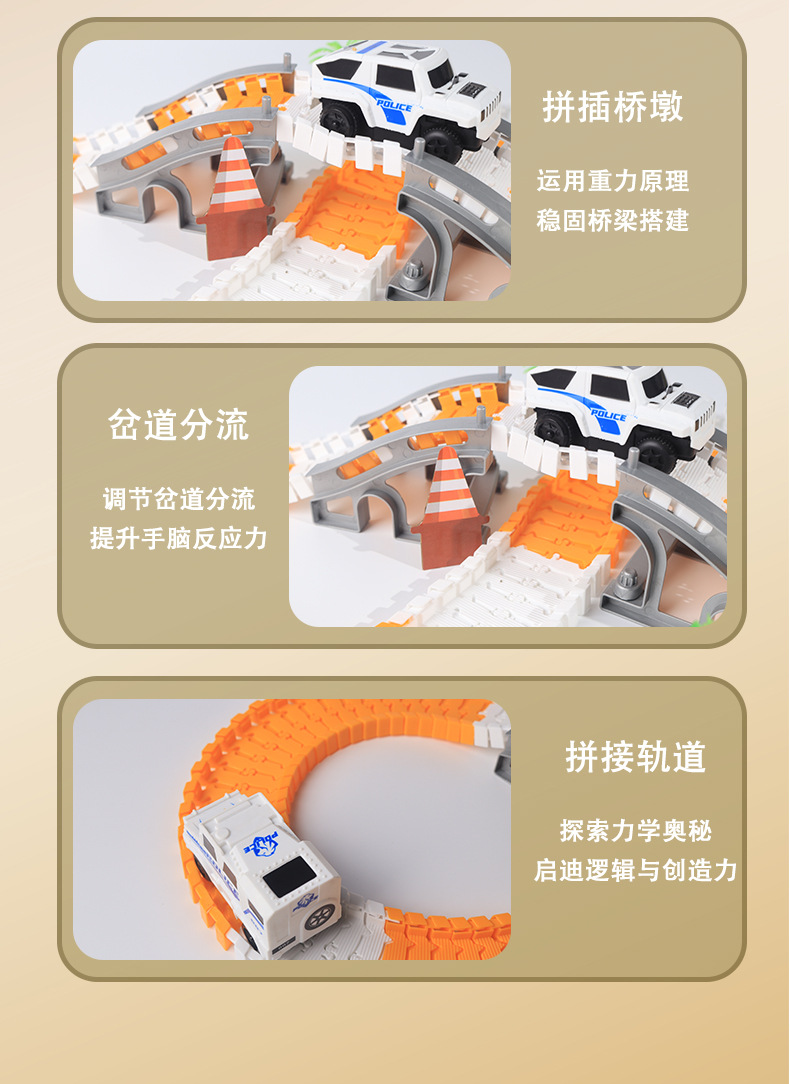 POLICE

拼插桥墩

运用重力原理
稳固桥梁搭建

岔道分流

调节岔道分流
提升手脑反应力

POLICE

拼接轨道

探索力学奥秘
启迪逻辑与创造力