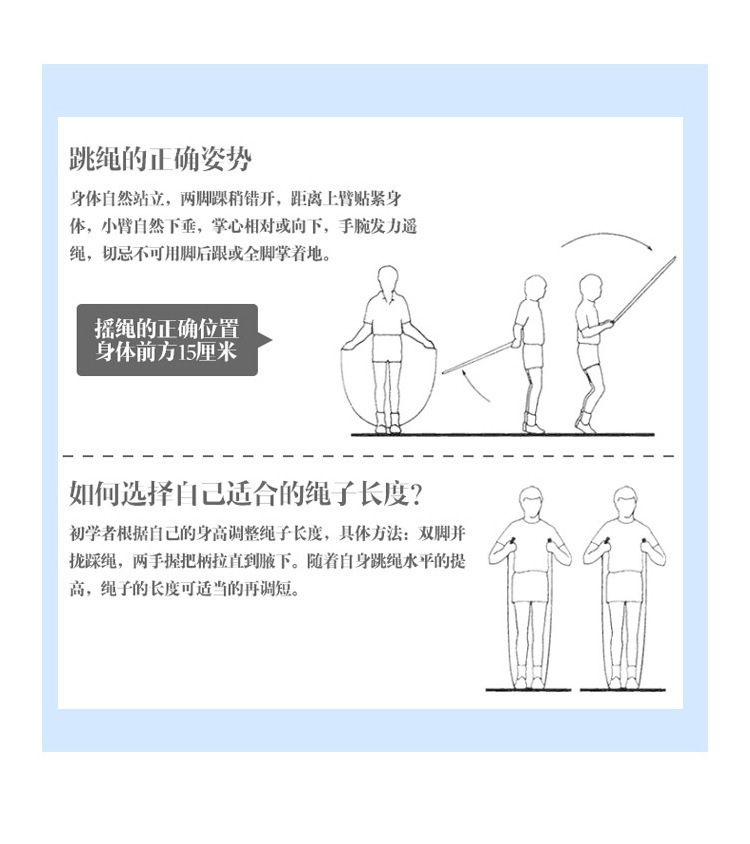 跳绳的正确姿势

身体自然站立，两脚踝稍错开，距离上臂贴紧身体，小臂自然下垂，掌心相对或向下，手腕发力遥绳，切忌不可用脚后跟或全脚掌着地。

摇绳的正确位置
身体前方15厘米

如何选择自己适合的绳子长度？

初学者根据自己的身高调整绳子长度，具体方法：双脚并拢踩绳，两手握把柄拉直到腋下。随着自身跳绳水平的提高，绳子的长度可适当的再调短。