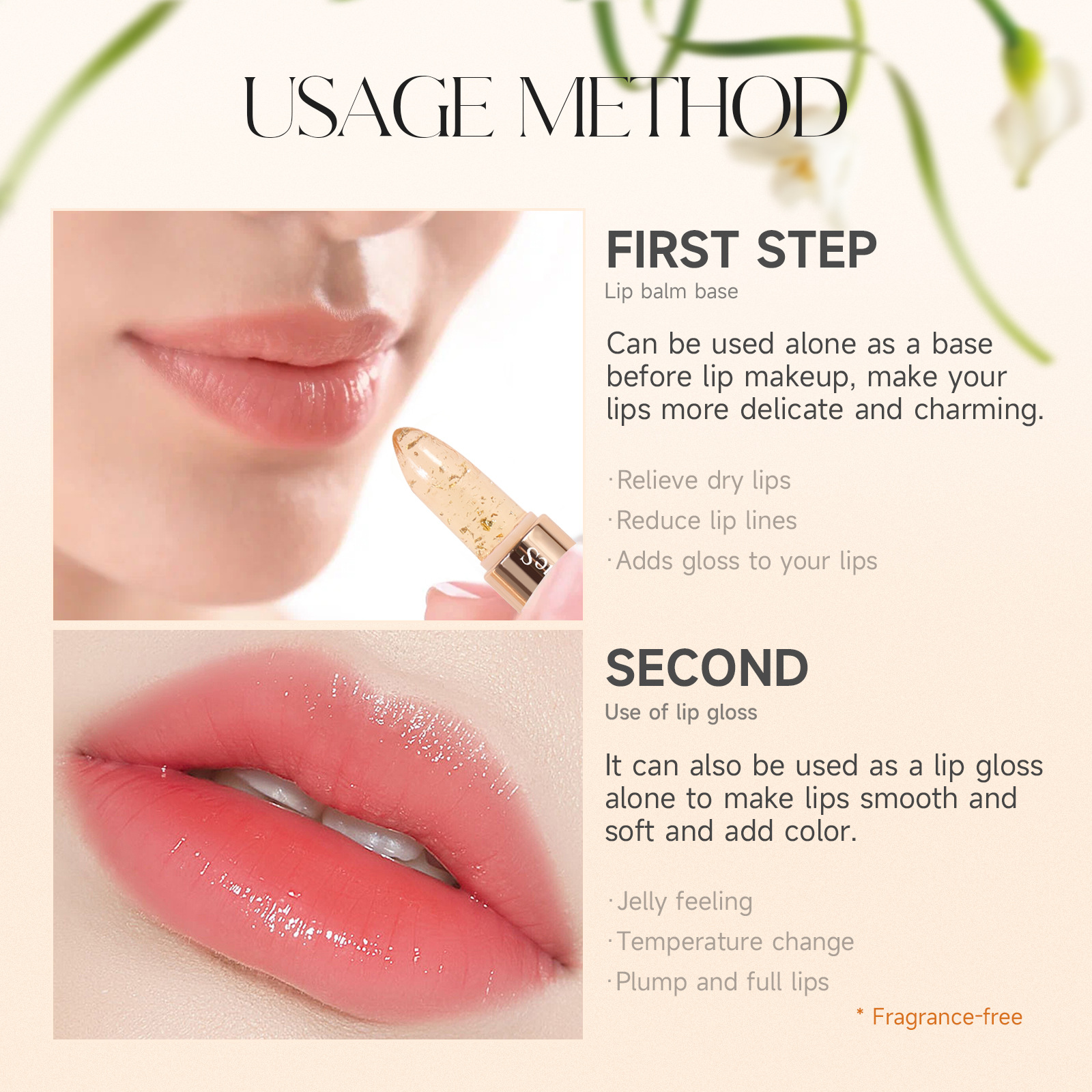 USAGE METHOD

FIRST STEP
Lip balm base

Can be used alone as a base before lip makeup, make your lips more delicate and charming.

·Relieve dry lips
·Reduce lip lines
·Adds gloss to your lips

SECOND
Use of lip gloss

It can also be used as a lip gloss alone to make lips smooth and soft and add color.

·Jelly feeling
·Temperature change
·Plump and full lips

* Fragrance-free