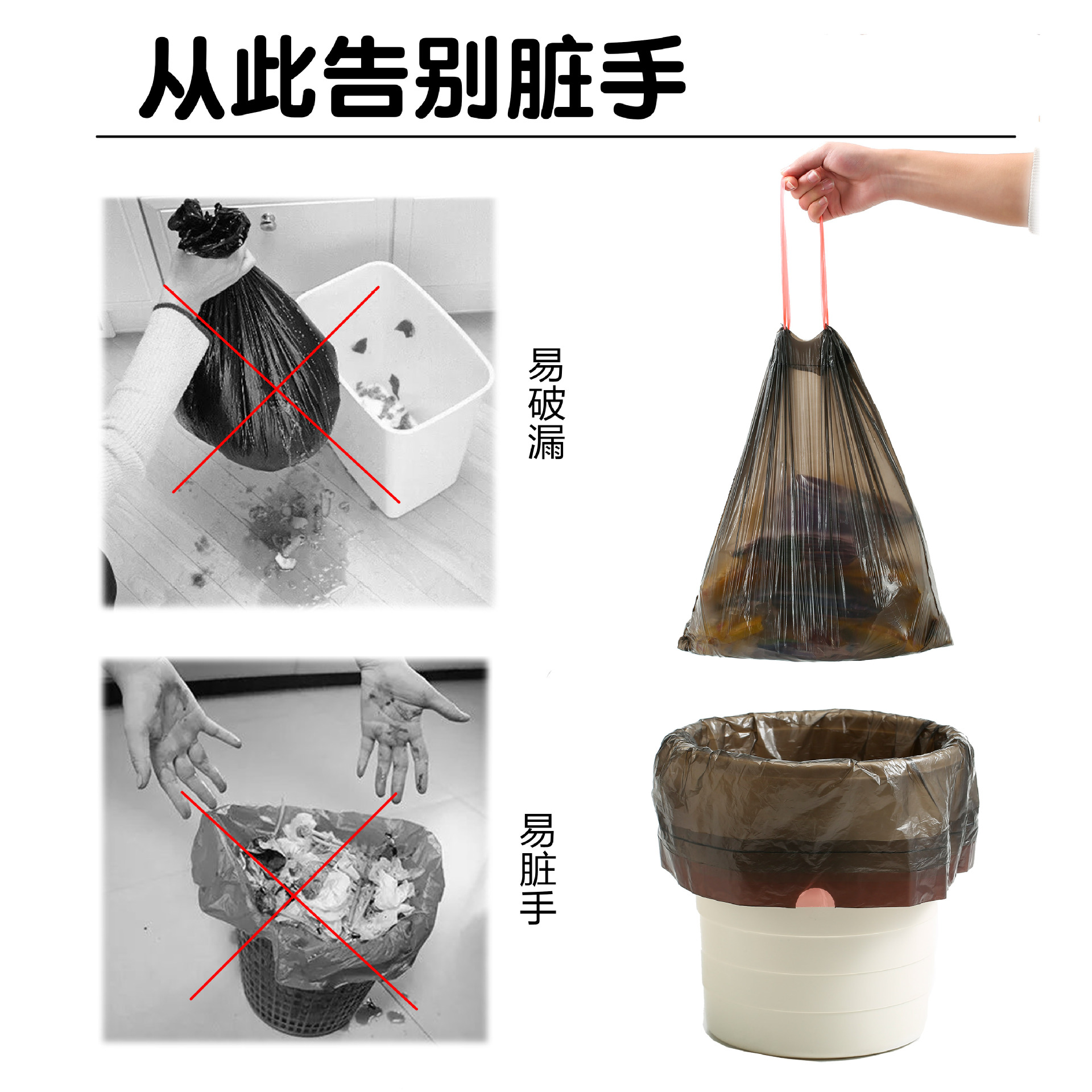 从此告别脏手

易破漏

易脏手