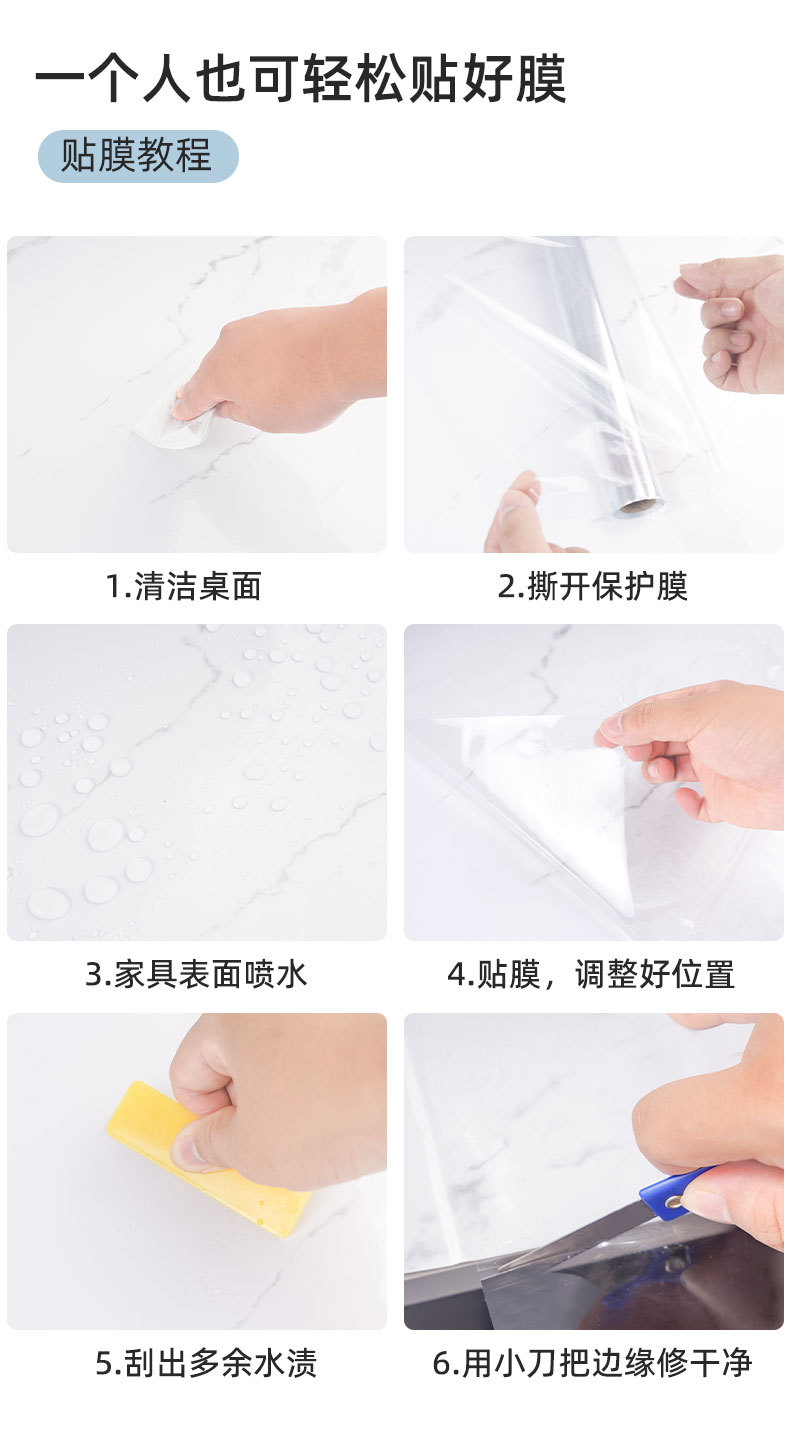 一个人也可轻松贴好膜

贴膜教程

1.清洁桌面

2.撕开保护膜

3.家具表面喷水

4.贴膜，调整好位置

5.刮出多余水渍

6.用小刀把边缘修干净