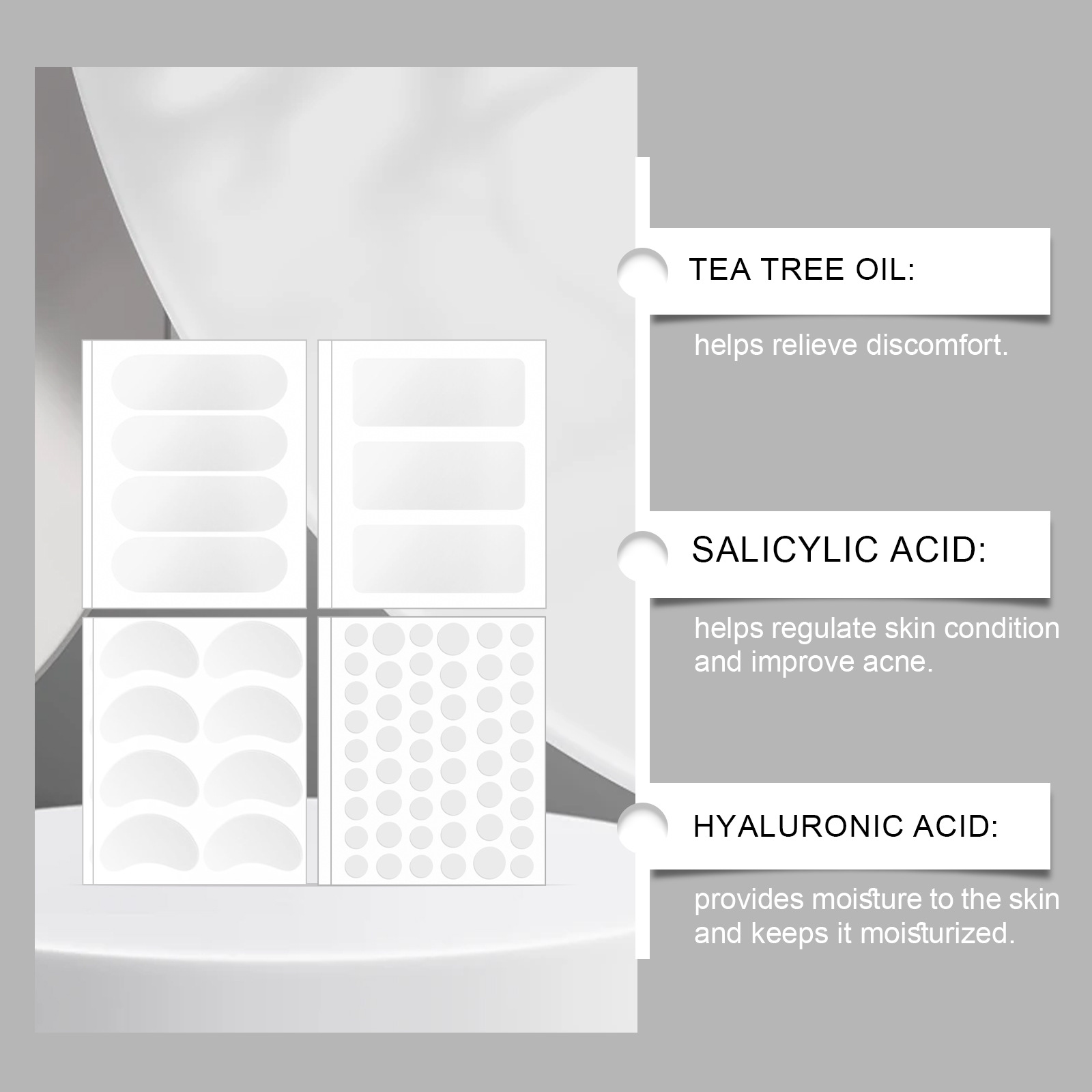 TEA TREE OIL:

helps relieve discomfort.

SALICYLIC ACID:

helps regulate skin condition and improve acne.

HYALURONIC ACID:

provides moisture to the skin and keeps it moisturized.