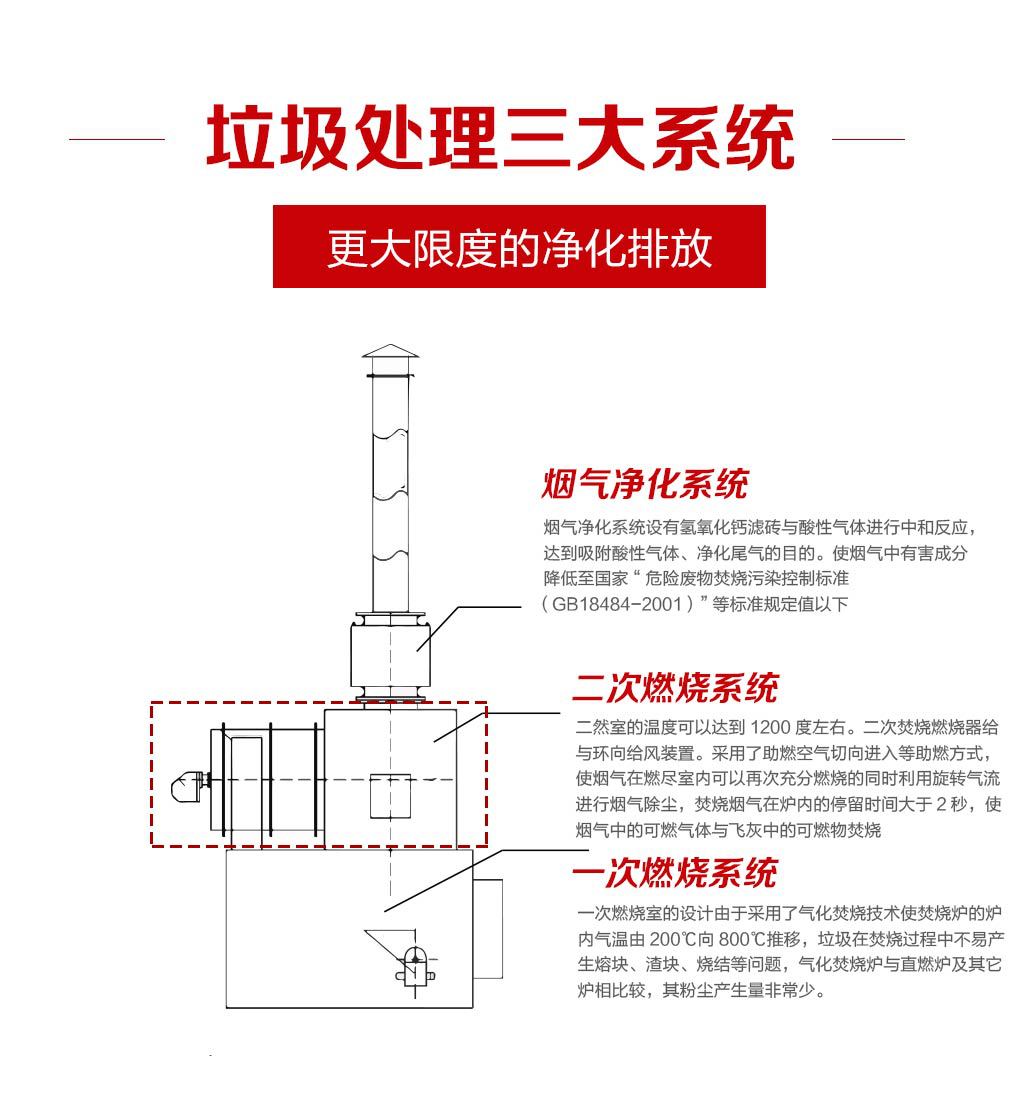 垃圾处理三大系统

更大限度的净化排放

烟气净化系统

烟气净化系统设有氢氧化钙滤砖与酸性气体进行中和反应，达到吸附酸性气体、净化尾气的目的。使烟气中有害成分降低至国家“危险废物焚烧污染控制标准（GB18484-2001）”等标准规定值以下

二次燃烧系统

二然室的温度可以达到 1200 度左右。二次焚烧燃烧器给与环向给风装置。采用了助燃空气切向进入等助燃方式，使烟气在燃尽室内可以再次充分燃烧的同时利用旋转气流进行烟气除尘，焚烧烟气在炉内的停留时间大于 2 秒，使烟气中的可燃气体与飞灰中的可燃物焚烧

一次燃烧系统

一次燃烧室的设计由于采用了气化焚烧技术使焚烧炉的炉内气温由 200℃向 800℃推移，垃圾在焚烧过程中不易产生熔块、渣块、烧结等问题，气化焚烧炉与直燃炉及其它炉相比较，其粉尘产生量非常少。