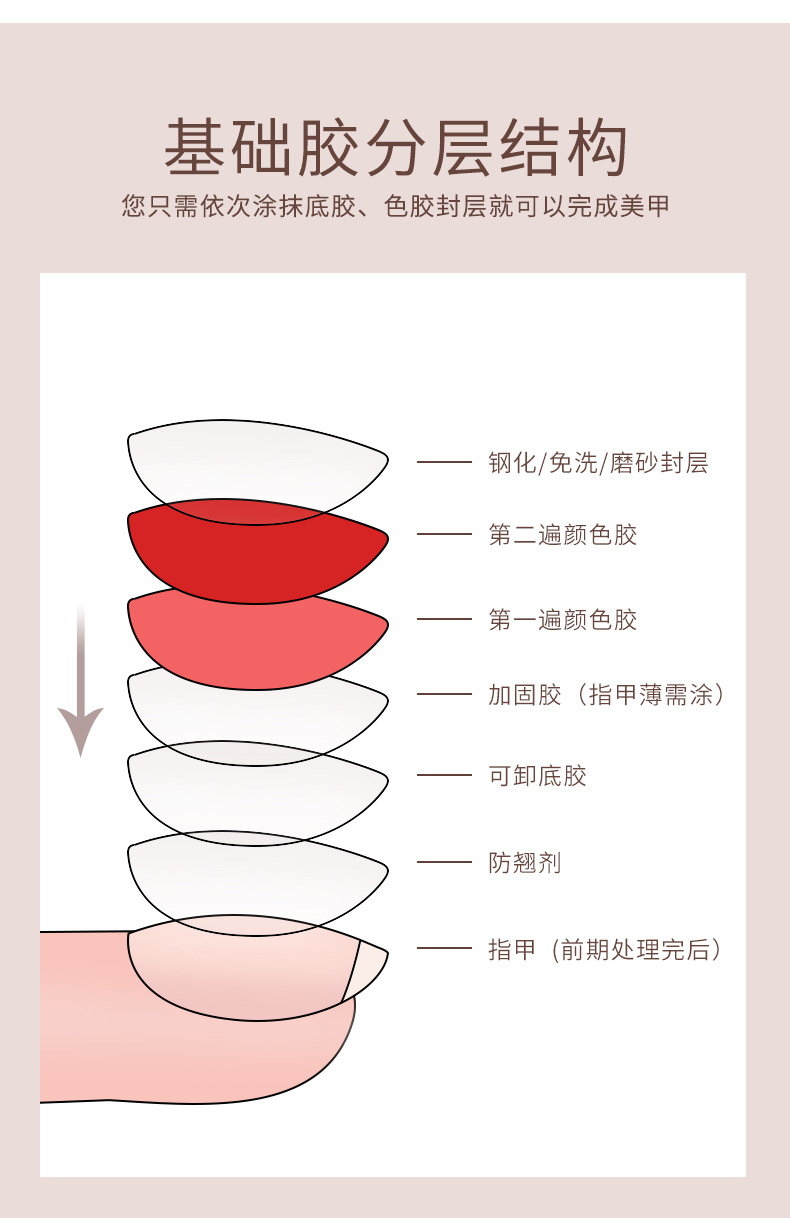 基础胶分层结构

您只需依次涂抹底胶、色胶封层就可以完成美甲

钢化/免洗/磨砂封层

第二遍颜色胶

第一遍颜色胶

加固胶（指甲薄需涂）

可卸底胶

防翘剂

指甲（前期处理完后）