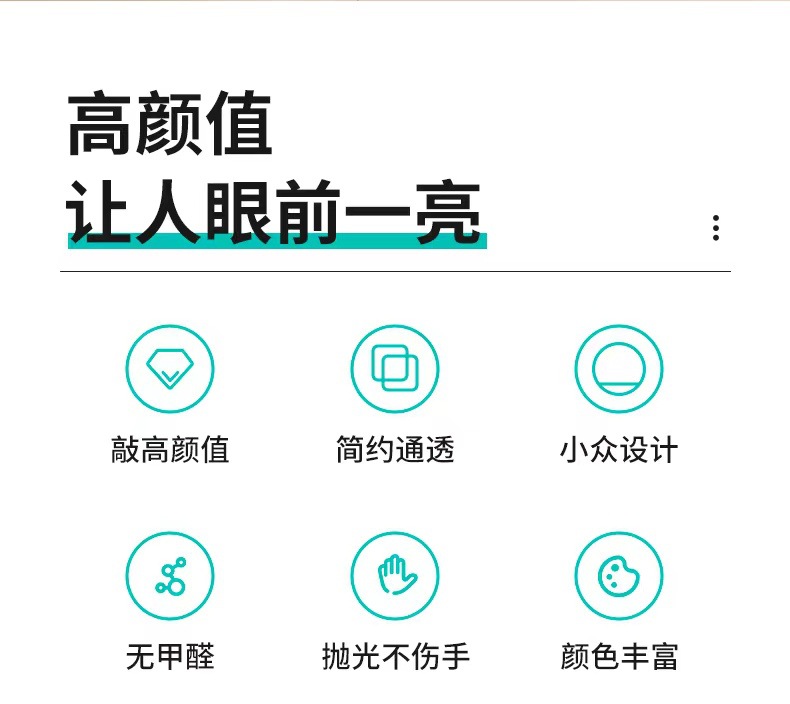 高颜值
让人眼前一亮

敲高颜值

简约通透

小众设计

无甲醛

抛光不伤手

颜色丰富