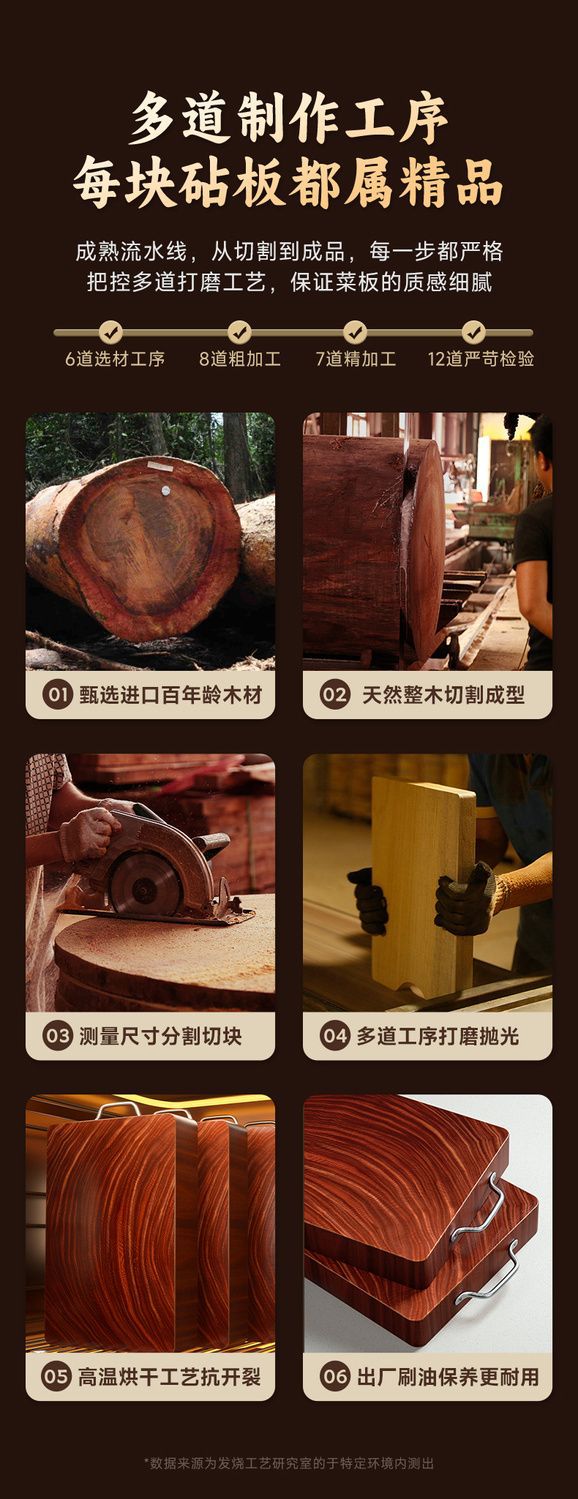 多道制作工序
每块砧板都属精品

成熟流水线，从切割到成品，每一步都严格把控多道打磨工艺，保证菜板的质感细腻

6道选材工序
8道粗加工
7道精加工
12道严苛检验

01 甄选进口百年龄木材

02 天然整木切割成型

03 测量尺寸分割切块

04 多道工序打磨抛光

05 高温烘干工艺抗开裂

06 出厂刷油保养更耐用

*数据来源为发烧工艺研究室的于特定环境内测出