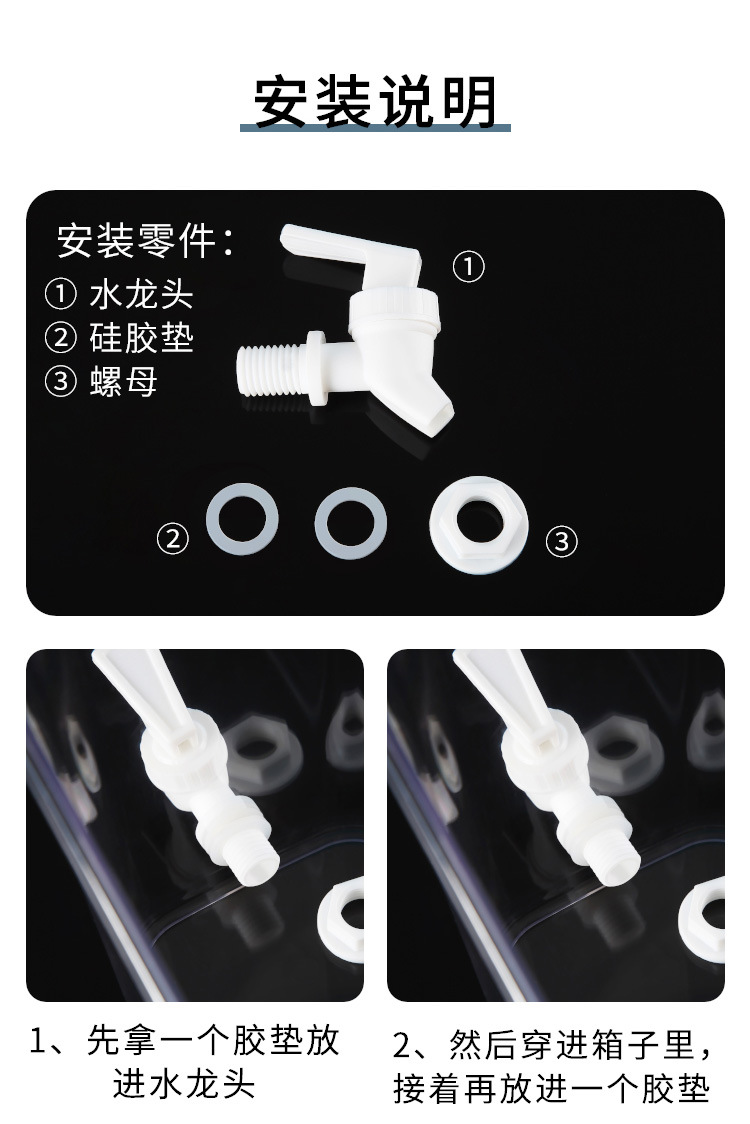 安装说明

安装零件：
① 水龙头
② 硅胶垫
③ 螺母

①

②

③

1、先拿一个胶垫放进水龙头

2、然后穿进箱子里，接着再放进一个胶垫