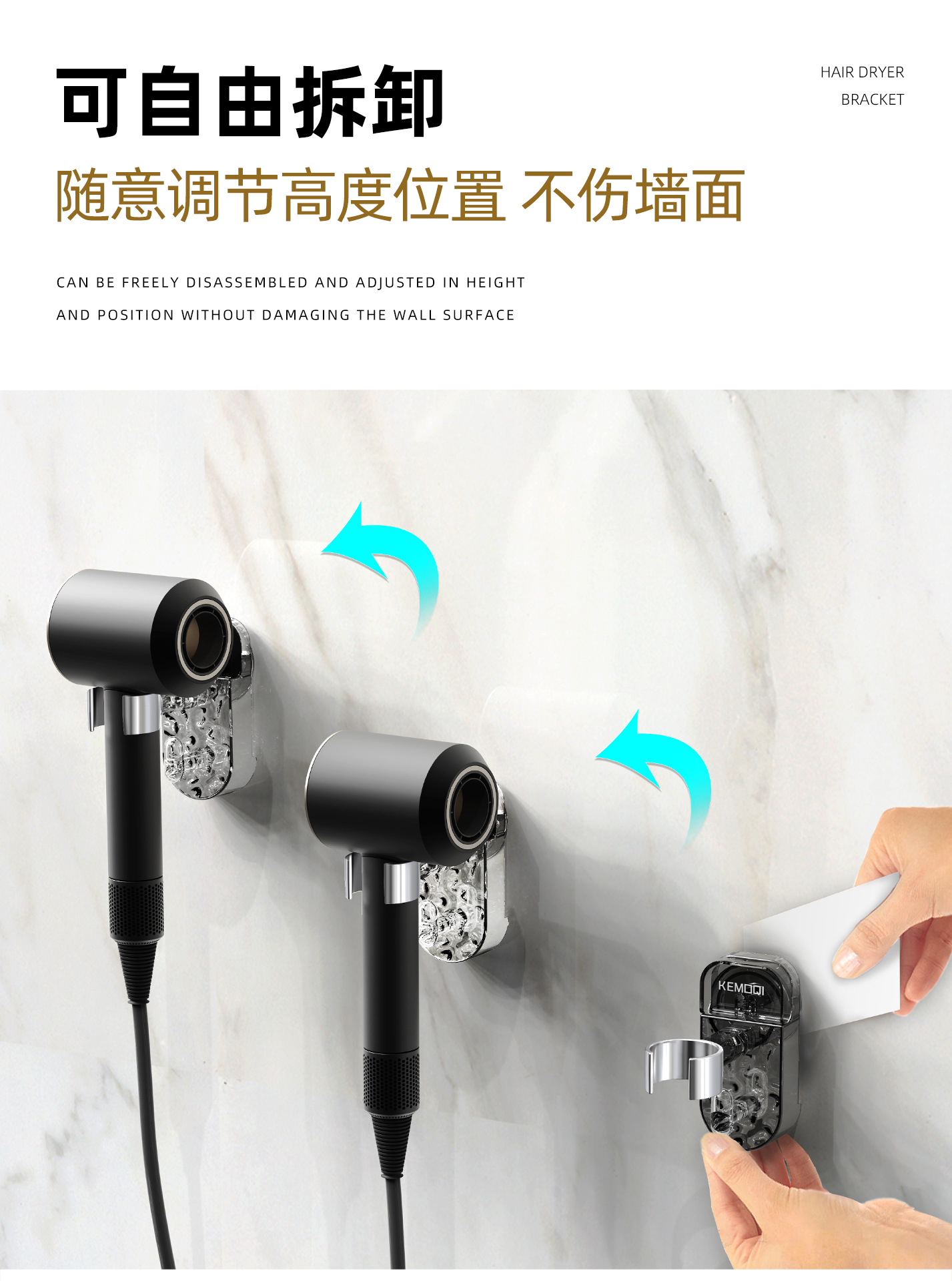 可自由拆卸

HAIR DRYER BRACKET

随意调节高度位置 不伤墙面

CAN BE FREELY DISASSEMBLED AND ADJUSTED IN HEIGHT AND POSITION WITHOUT DAMAGING THE WALL SURFACE

KEMOQI