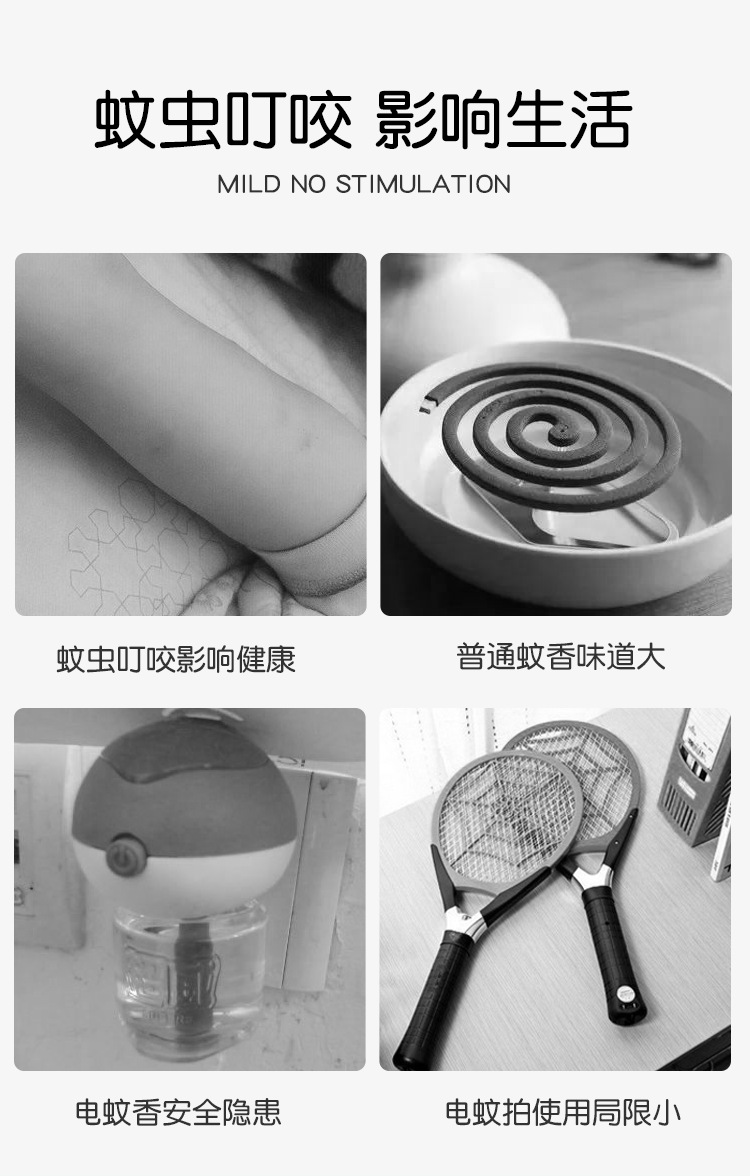 蚊虫叮咬 影响生活

MILD NO STIMULATION

蚊虫叮咬影响健康

普通蚊香味道大

电蚊香安全隐患

电蚊拍使用局限小