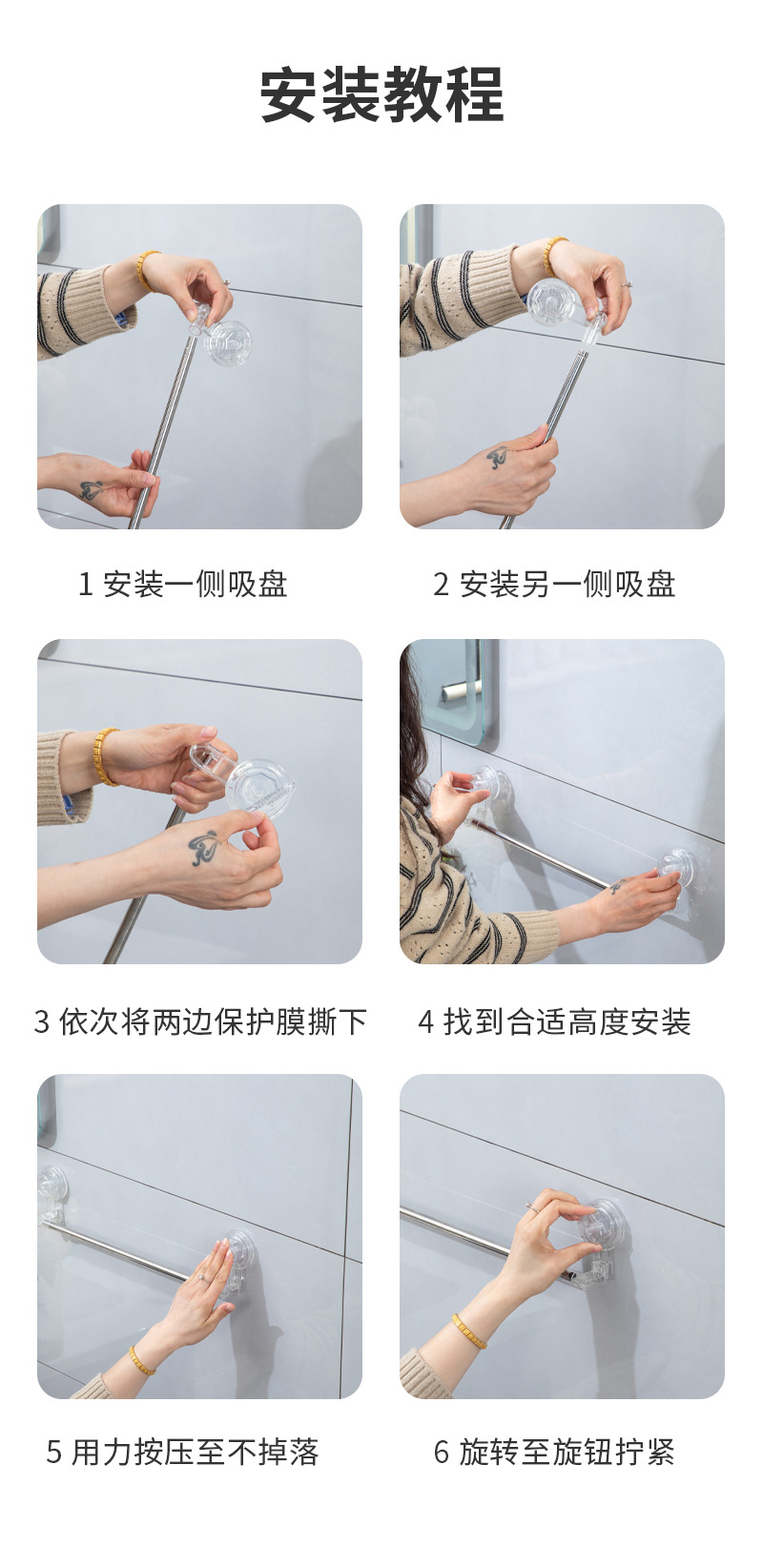 安装教程

1 安装一侧吸盘

2 安装另一侧吸盘

3 依次将两边保护膜撕下

4 找到合适高度安装

5 用力按压至不掉落

6 旋转至旋钮拧紧