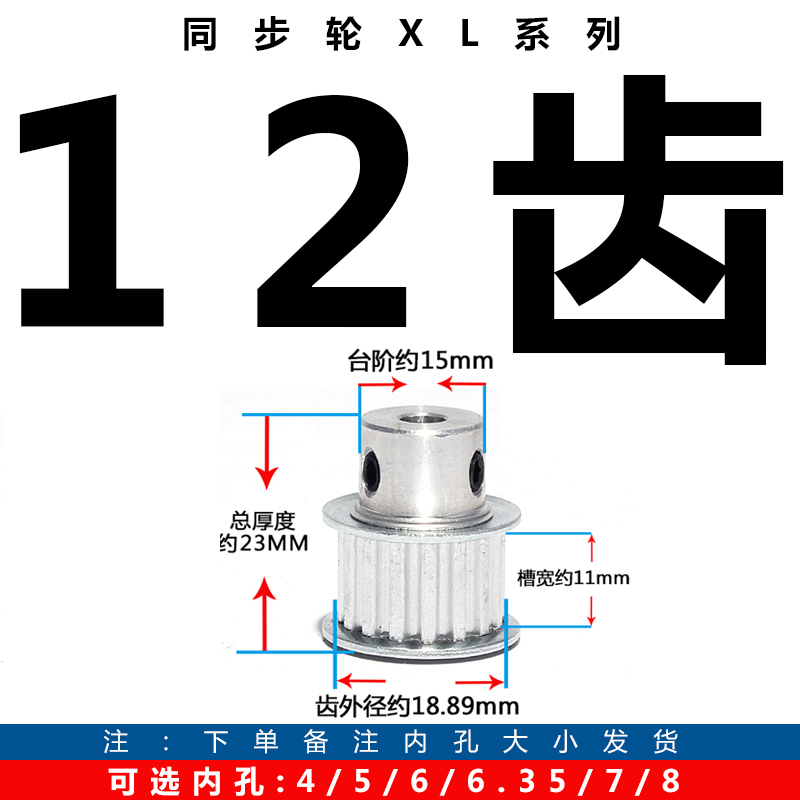 同步轮XL系列

12齿

台阶约15mm

总厚度
约23MM

槽宽约11mm

齿外径约18.89mm

注：下单备注内孔大小发货

可选内孔:4/5/6/6.35/7/8