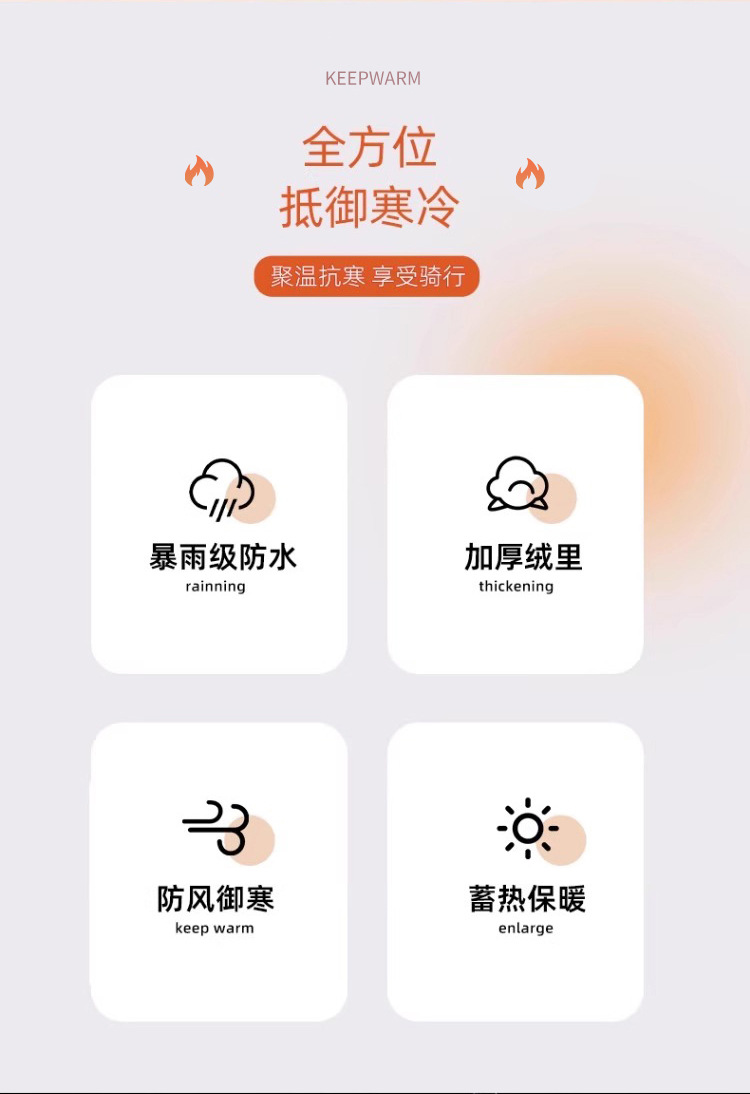 KEEPWARM

全方位
抵御寒冷

聚温抗寒 享受骑行

暴雨级防水
rainning

加厚绒里
thickening

防风御寒
keep warm

蓄热保暖
enlarge