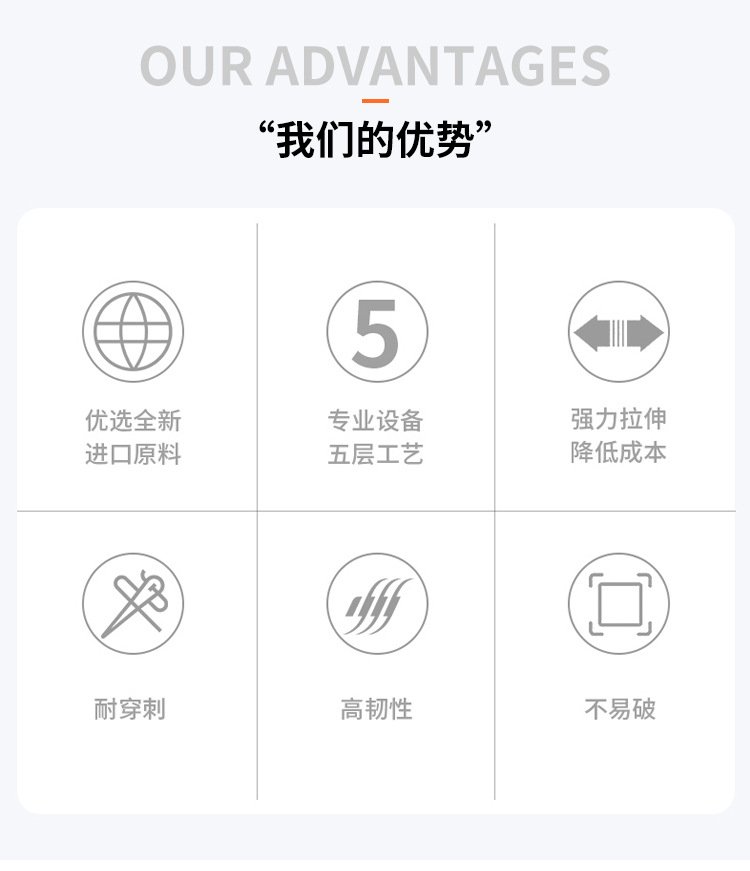 OUR ADVANTAGES

“我们的优势”

优选全新
进口原料

5

专业设备
五层工艺

强力拉伸
降低成本

耐穿刺

高韧性

不易破