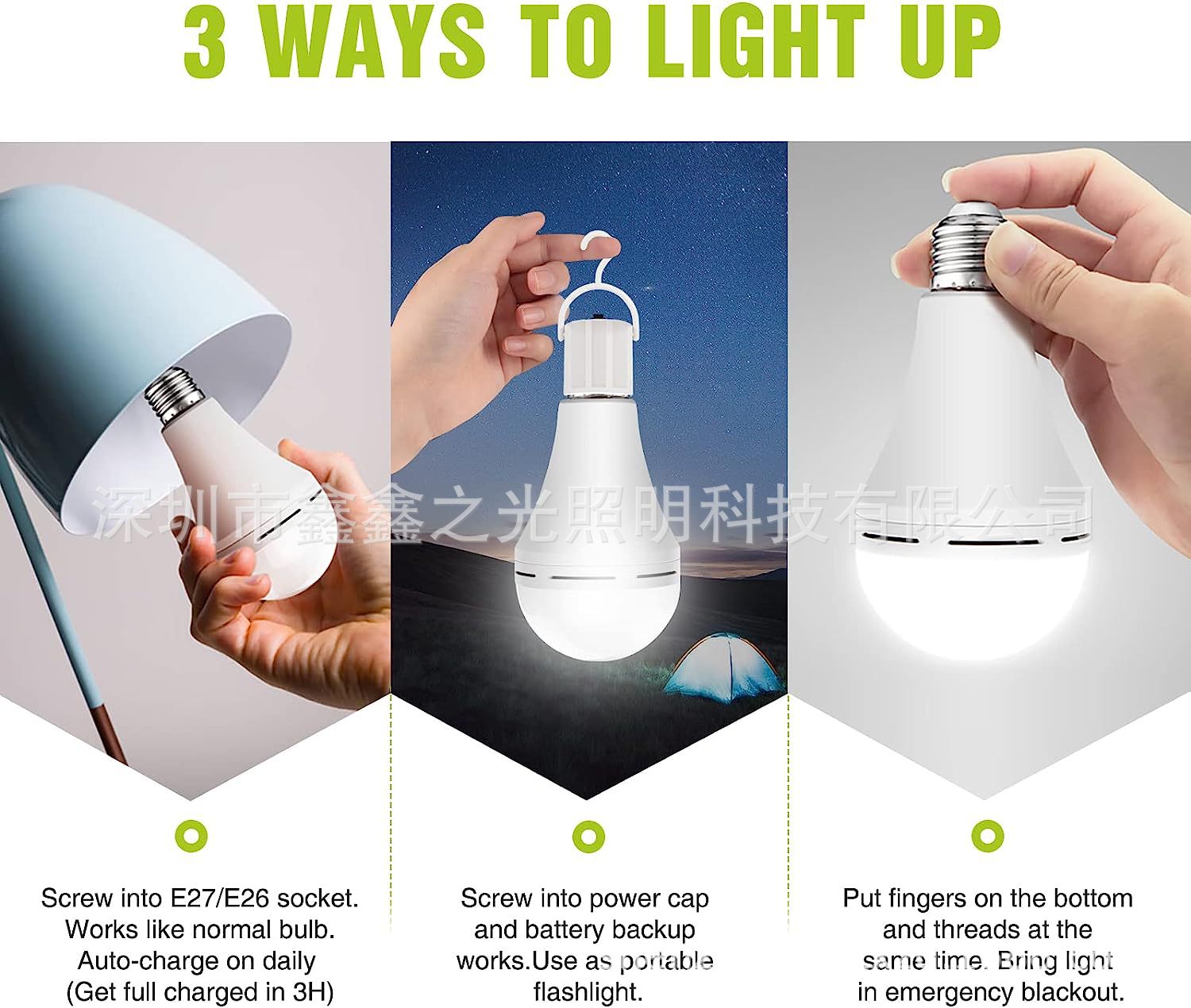 3 WAYS TO LIGHT UP

深圳市鑫鑫之光照明科技有限公司

Screw into E27/E26 socket. Works like normal bulb. Auto-charge on daily (Get full charged in 3H)

Screw into power cap and battery backup works.Use as portable flashlight.

Put fingers on the bottom and threads at the same time. Bring light in emergency blackout.