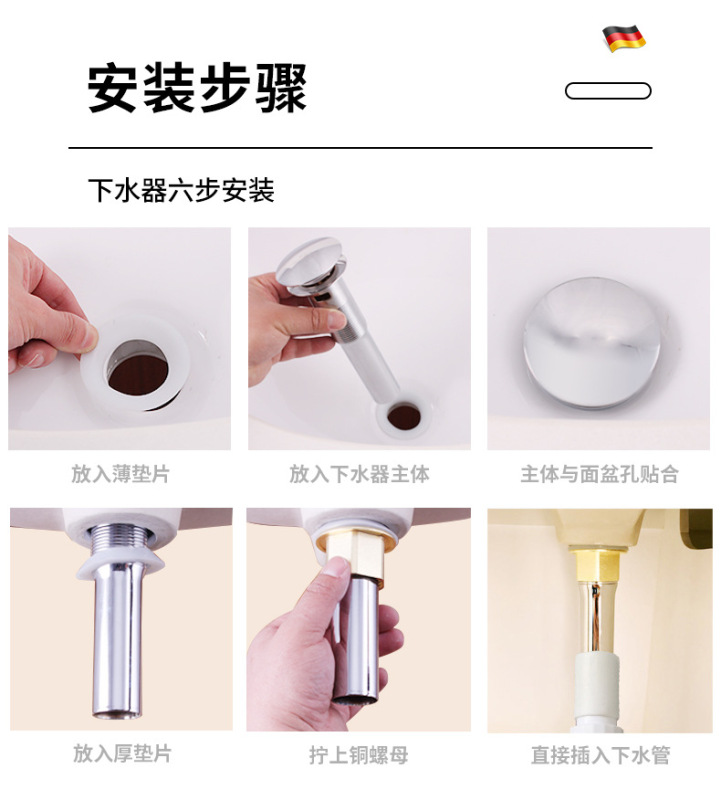 安装步骤

下水器六步安装

放入薄垫片

放入下水器主体

主体与面盆孔贴合

放入厚垫片

拧上铜螺母

直接插入下水管