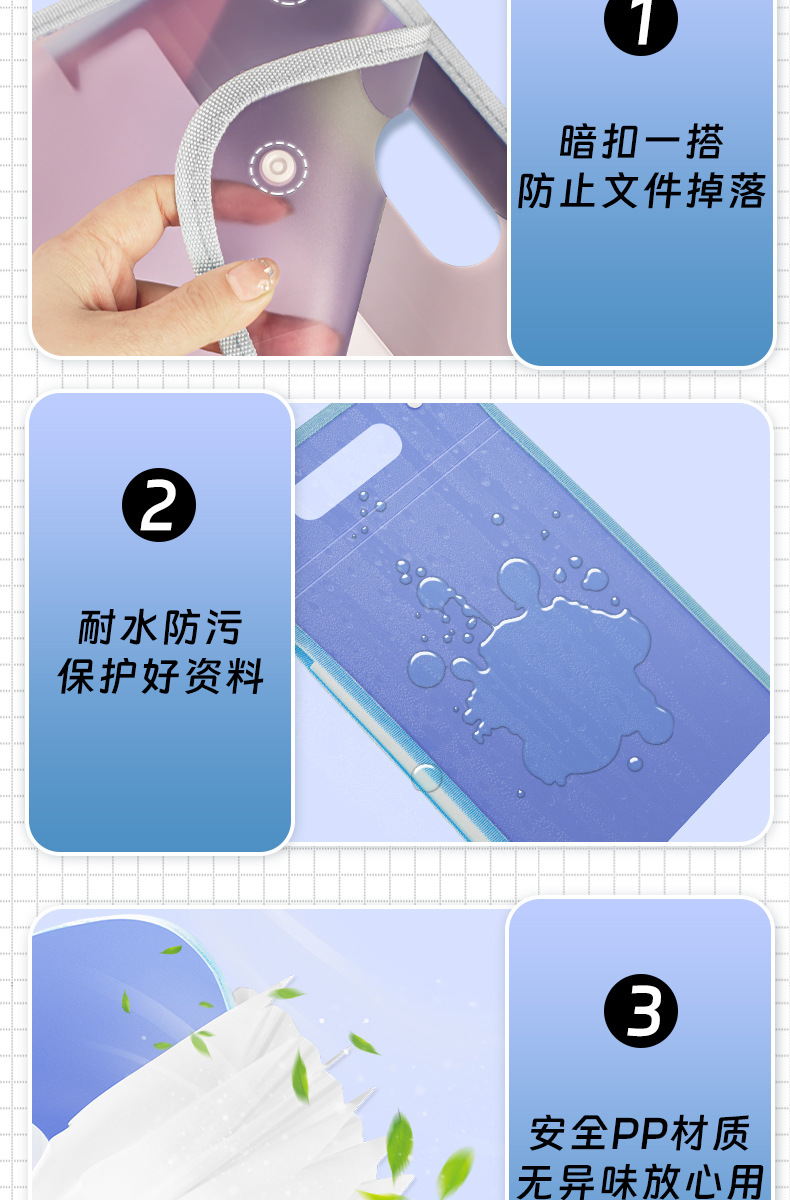 1

暗扣一搭
防止文件掉落

2

耐水防污
保护好资料

3

安全PP材质
无异味放心用