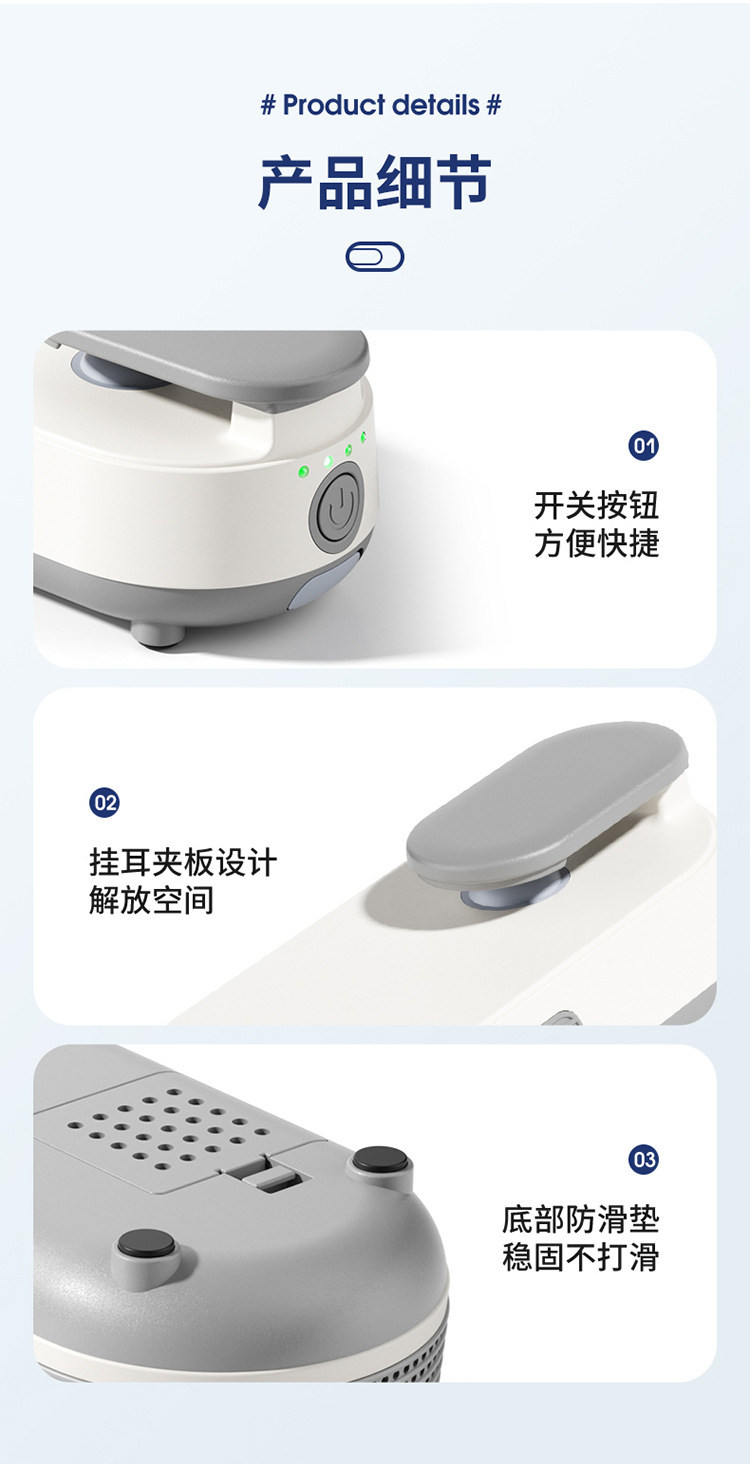 # Product details #

产品细节

01

开关按钮
方便快捷

02

挂耳夹板设计
解放空间

03

底部防滑垫
稳固不打滑