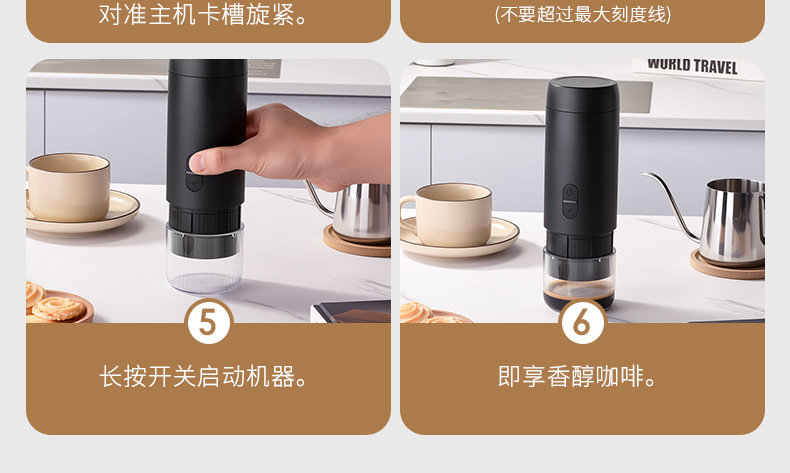 对准主机卡槽旋紧。

(不要超过最大刻度线)

WORLD TRAVEL

5

长按开关启动机器。

6

即享香醇咖啡。