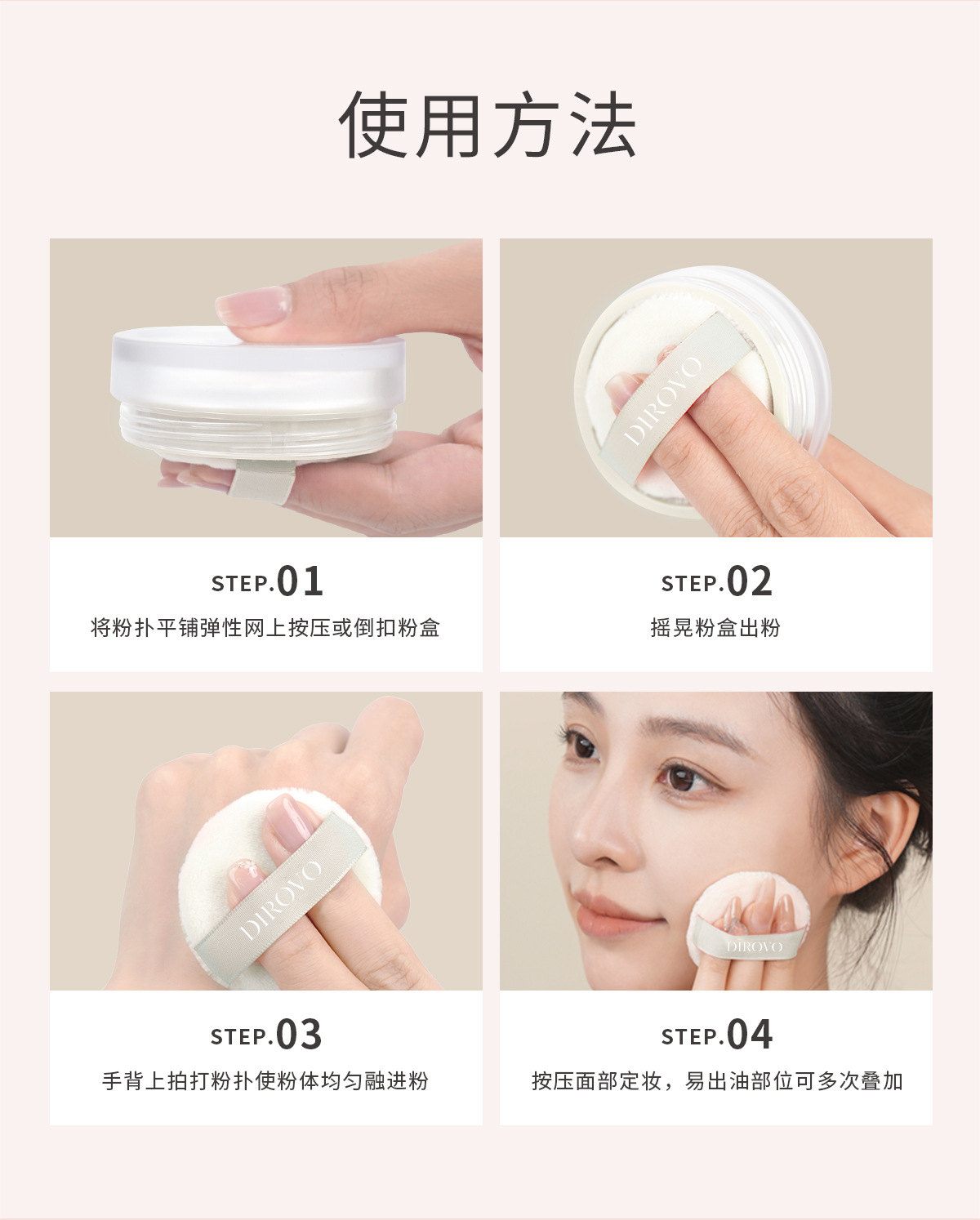 使用方法

DIROVO

STEP.01
将粉扑平铺弹性网上按压或倒扣粉盒

STEP.02
摇晃粉盒出粉

DIROVO

DIROVO

STEP.03
手背上拍打粉扑使粉体均匀融进粉

STEP.04
按压面部定妆，易出油部位可多次叠加