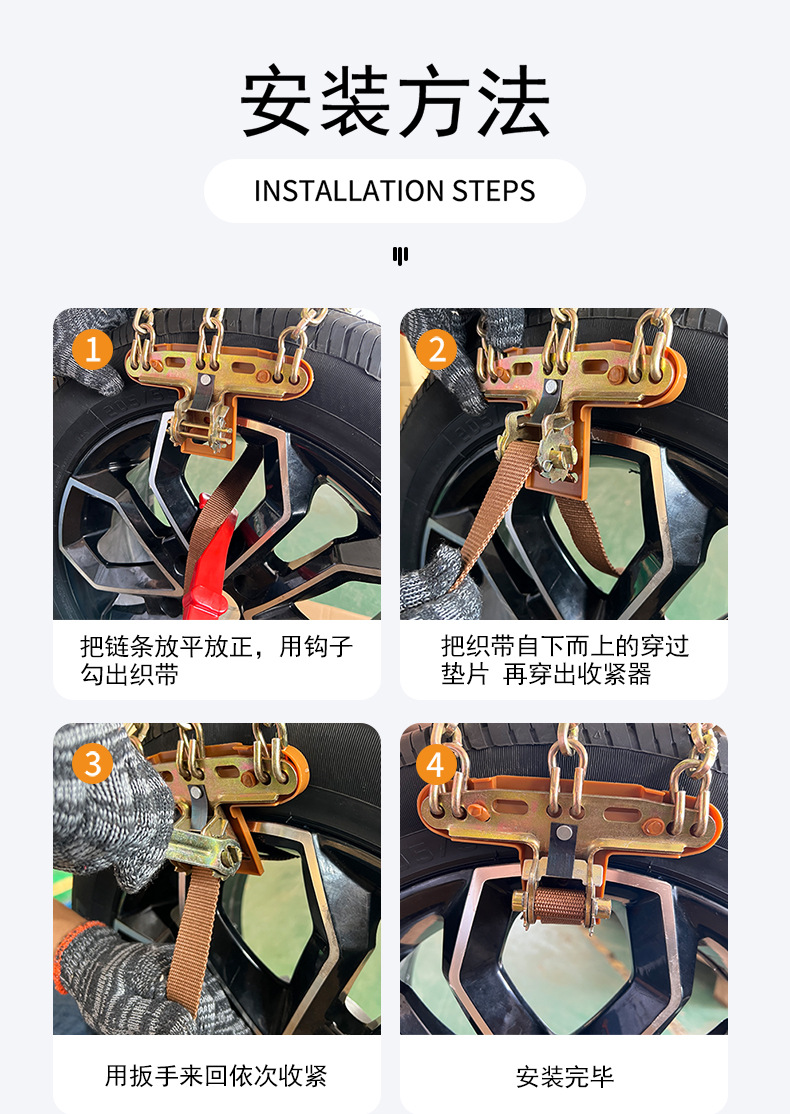 安装方法

INSTALLATION STEPS

1

把链条放平放正，用钩子勾出织带

2

把织带自下而上的穿过垫片 再穿出收紧器

3

用扳手来回依次收紧

4

安装完毕