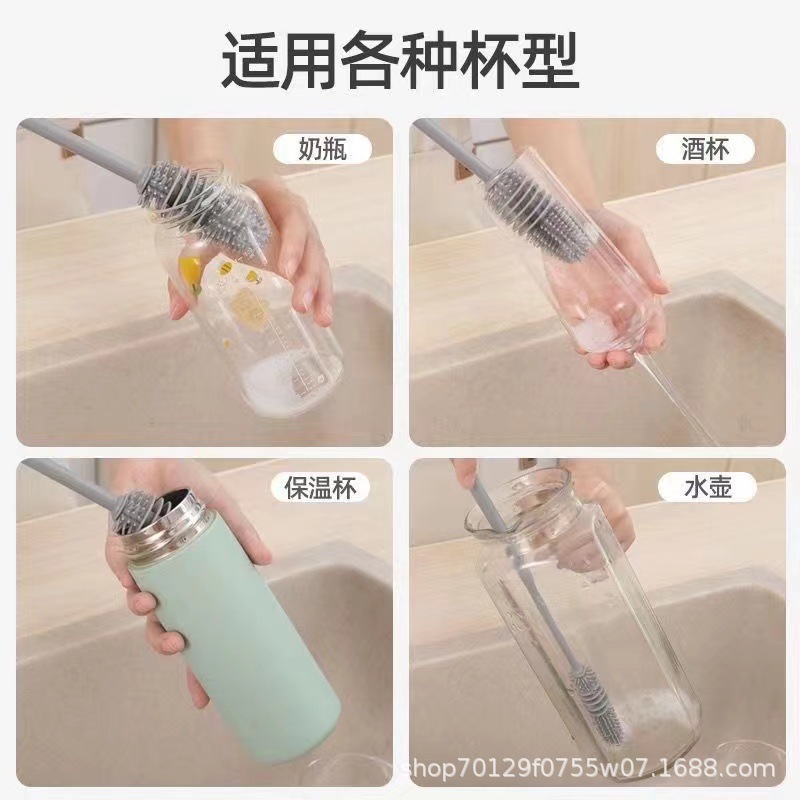 适用各种杯型

奶瓶

酒杯

保温杯

水壶

shop70129f0755w07.1688.com