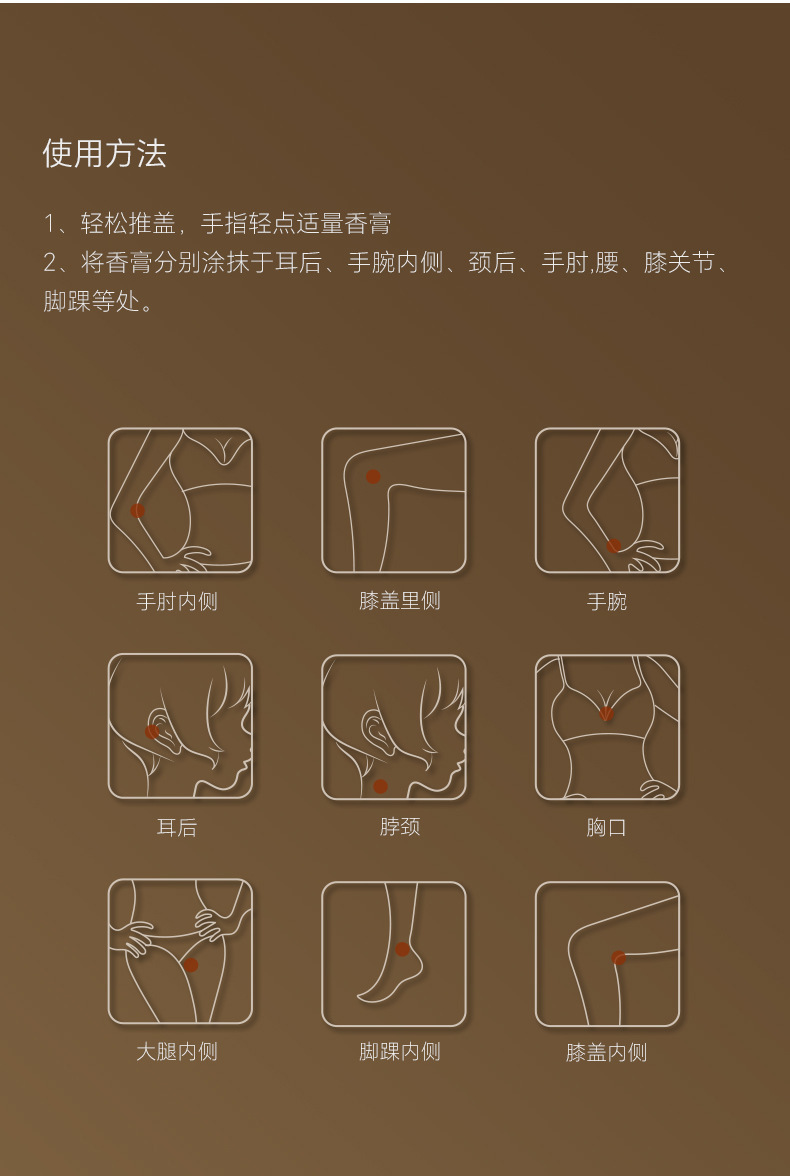 使用方法

1、轻松推盖，手指轻点适量香膏
2、将香膏分别涂抹于耳后、手腕内侧、颈后、手肘,腰、膝关节、脚踝等处。

手肘内侧

膝盖里侧

手腕

耳后

脖颈

胸口

大腿内侧

脚踝内侧

膝盖内侧