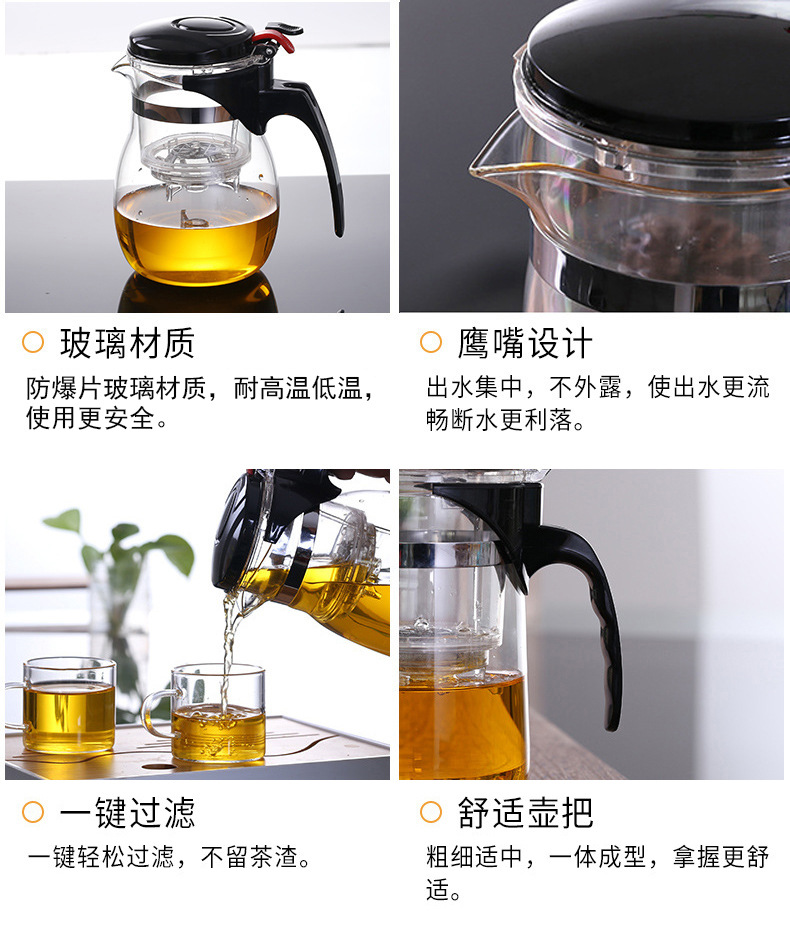 玻璃材质

防爆片玻璃材质，耐高温低温，使用更安全。

鹰嘴设计

出水集中，不外露，使出水更流畅断水更利落。

一键过滤

一键轻松过滤，不留茶渣。

舒适壶把

粗细适中，一体成型，拿握更舒适。