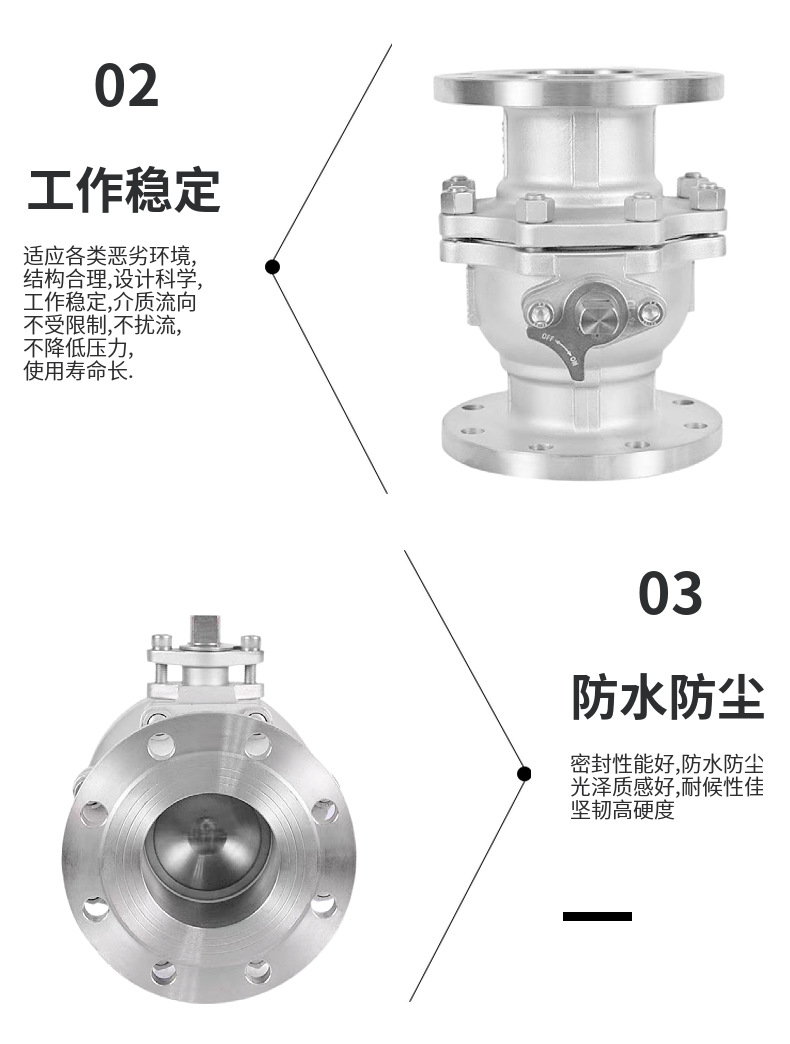 02

工作稳定

适应各类恶劣环境,
结构合理,设计科学,
工作稳定,介质流向
不受限制,不扰流,
不降低压力,
使用寿命长.

OFF ON

03

防水防尘

密封性能好,防水防尘
光泽质感好,耐候性佳
坚韧高硬度