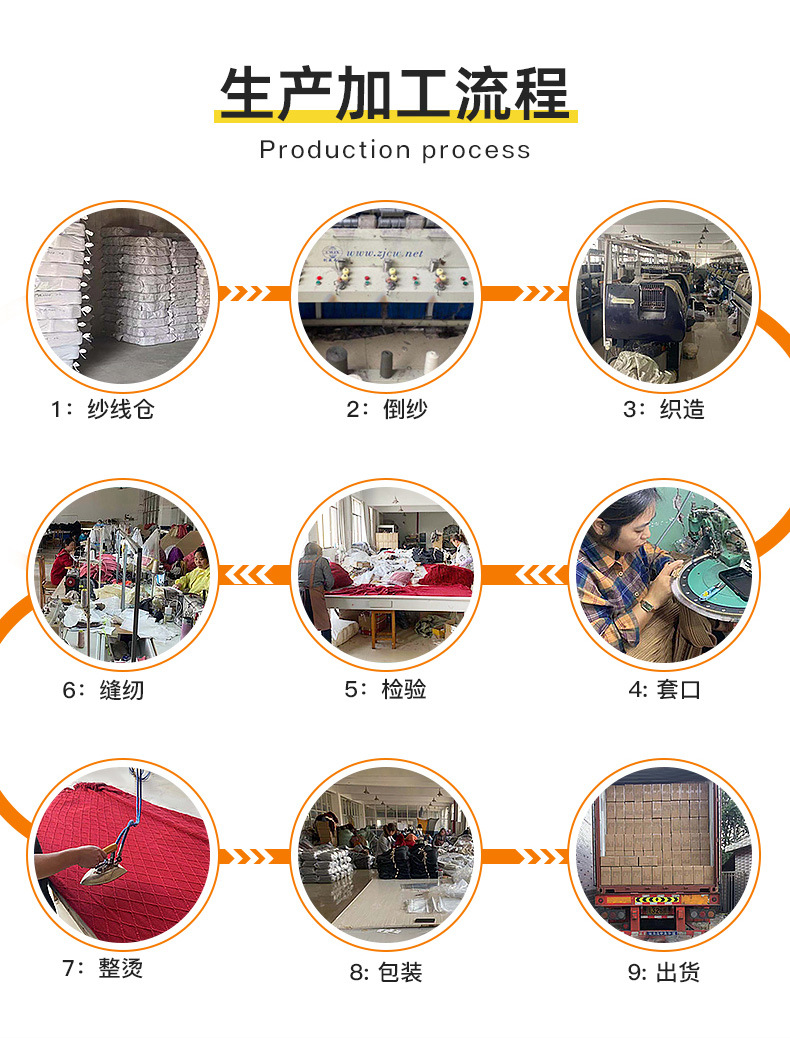 生产加工流程

Production process

www.zjcw.net

1：纱线仓

2：倒纱

3：织造

6：缝纫

5：检验

4: 套口

7：整烫

8: 包装

9: 出货