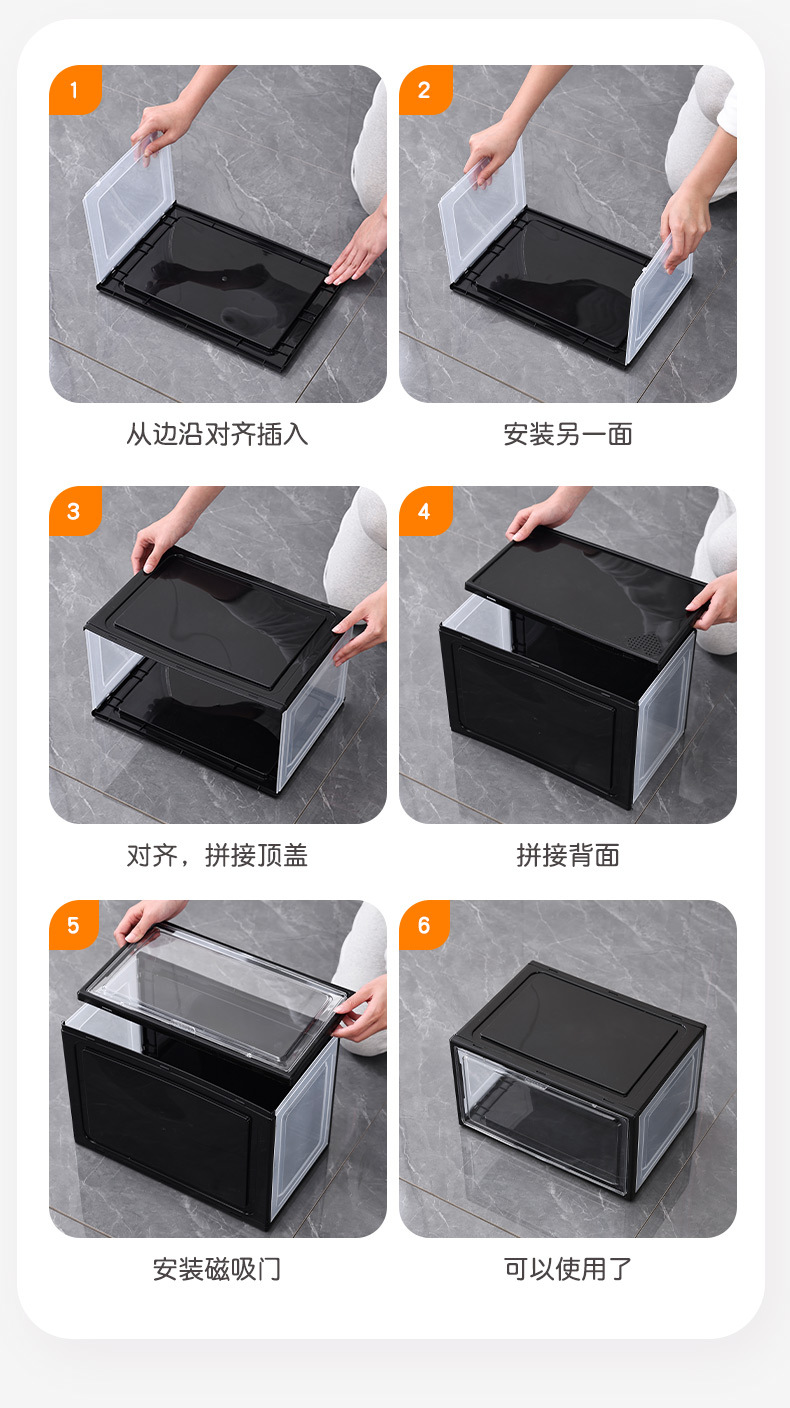 1

从边沿对齐插入

2

安装另一面

3

对齐，拼接顶盖

4

拼接背面

5

安装磁吸门

6

可以使用了