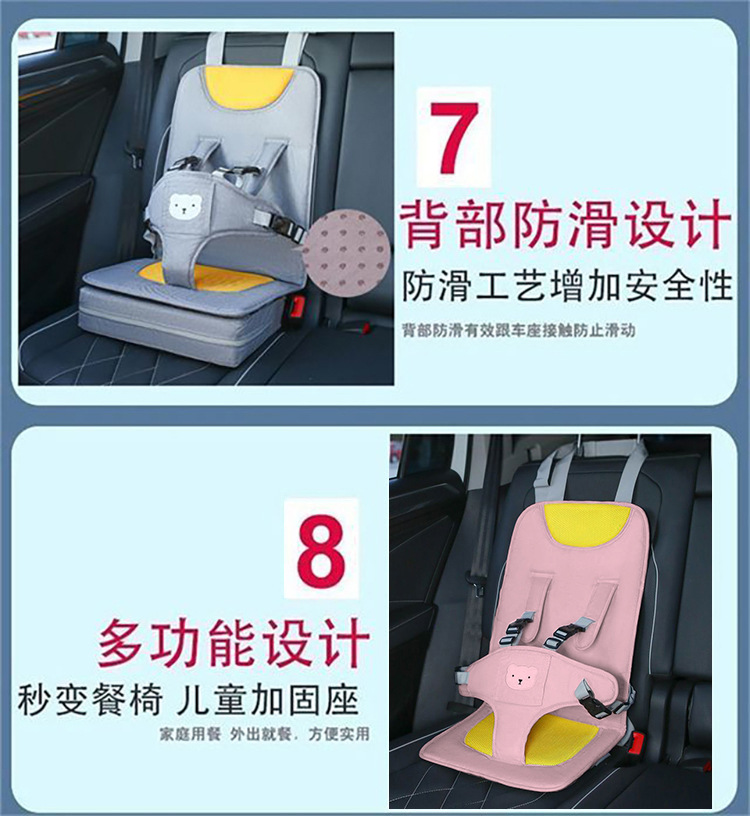 7

背部防滑设计

防滑工艺增加安全性

背部防滑有效跟车座接触防止滑动

8

多功能设计

秒变餐椅 儿童加固座

家庭用餐 外出就餐，方便实用