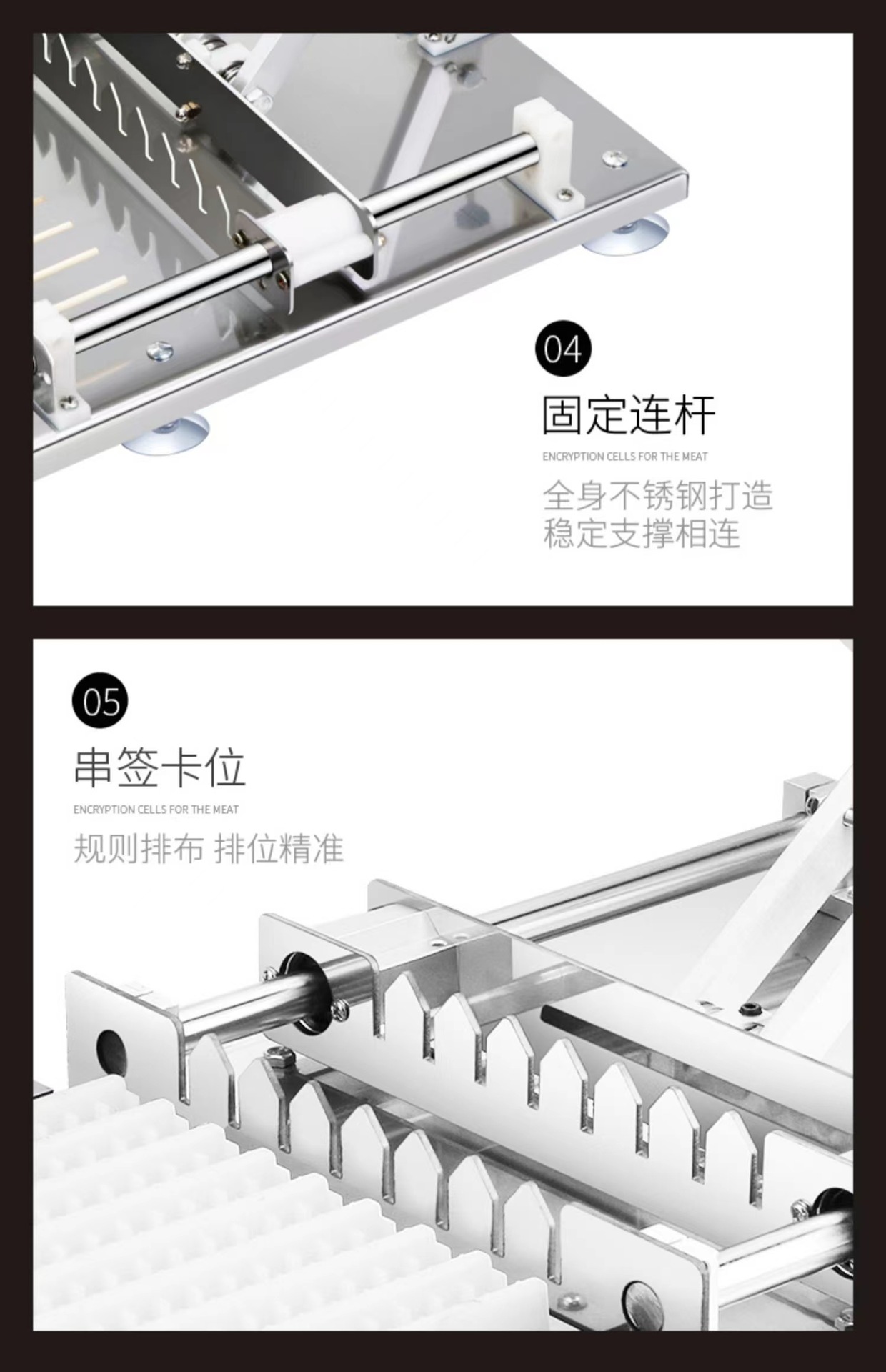 04

固定连杆

ENCRYPTION CELLS FOR THE MEAT

全身不锈钢打造
稳定支撑相连

05

串签卡位

ENCRYPTION CELLS FOR THE MEAT

规则排布 排位精准