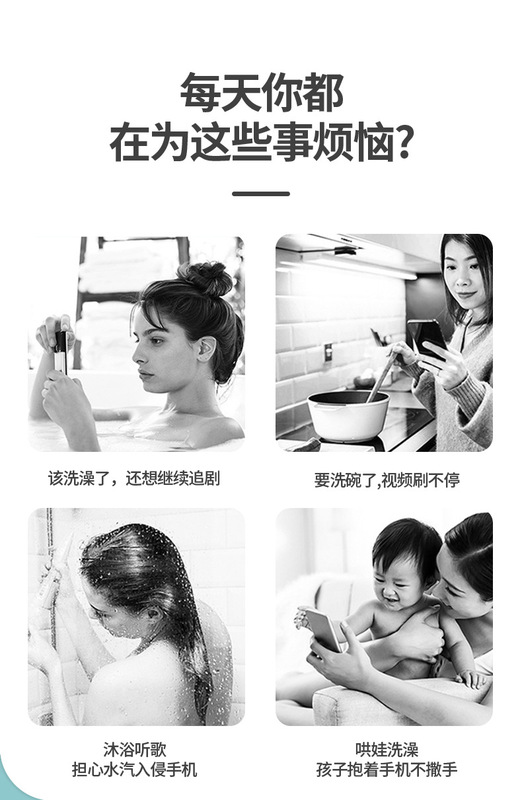 每天你都
在为这些事烦恼?

该洗澡了，还想继续追剧

要洗碗了,视频刷不停

沐浴听歌
担心水汽入侵手机

哄娃洗澡
孩子抱着手机不撒手