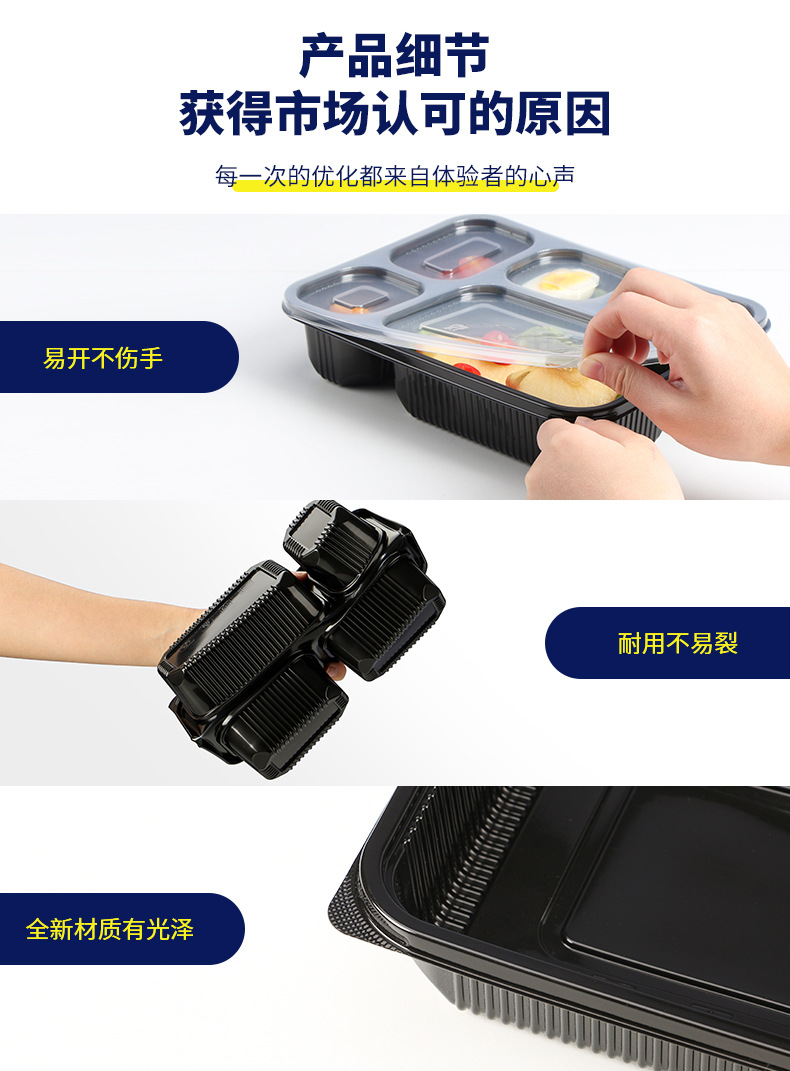 产品细节
获得市场认可的原因

每一次的优化都来自体验者的心声

易开不伤手

耐用不易裂

全新材质有光泽