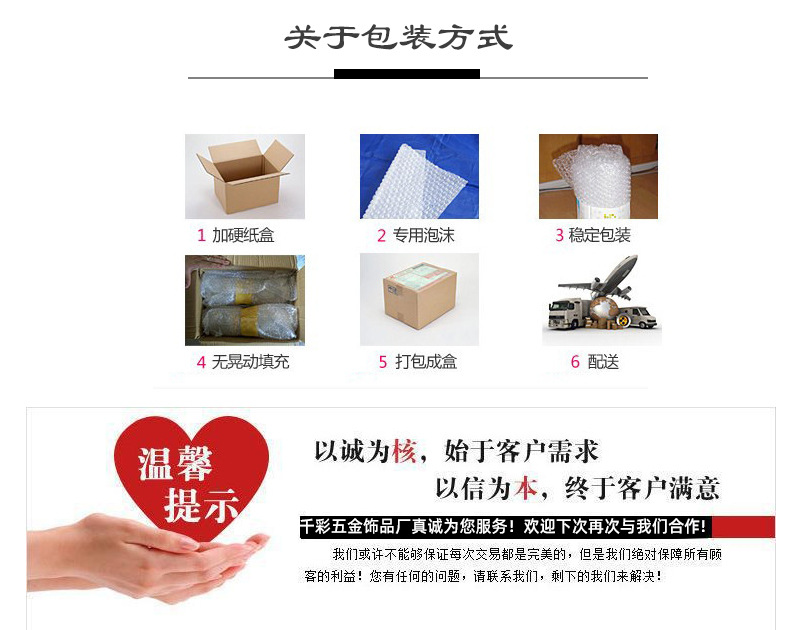 关于包装方式

1 加硬纸盒

2 专用泡沫

3 稳定包装

4 无晃动填充

5 打包成盒

6 配送

温馨提示

以诚为核，始于客户需求

以信为本，终于客户满意

千彩五金饰品厂真诚为您服务！欢迎下次再次与我们合作！

我们或许不能够保证每次交易都是完美的，但是我们绝对保障所有顾客的利益！您有任何的问题，请联系我们，剩下的我们来解决！