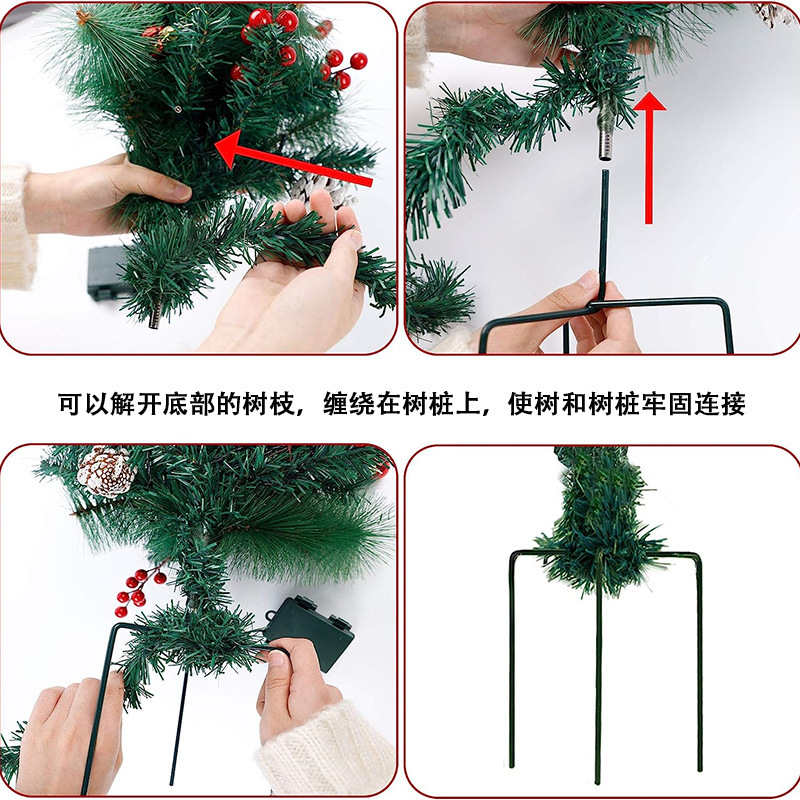 可以解开底部的树枝，缠绕在树桩上，使树和树桩牢固连接