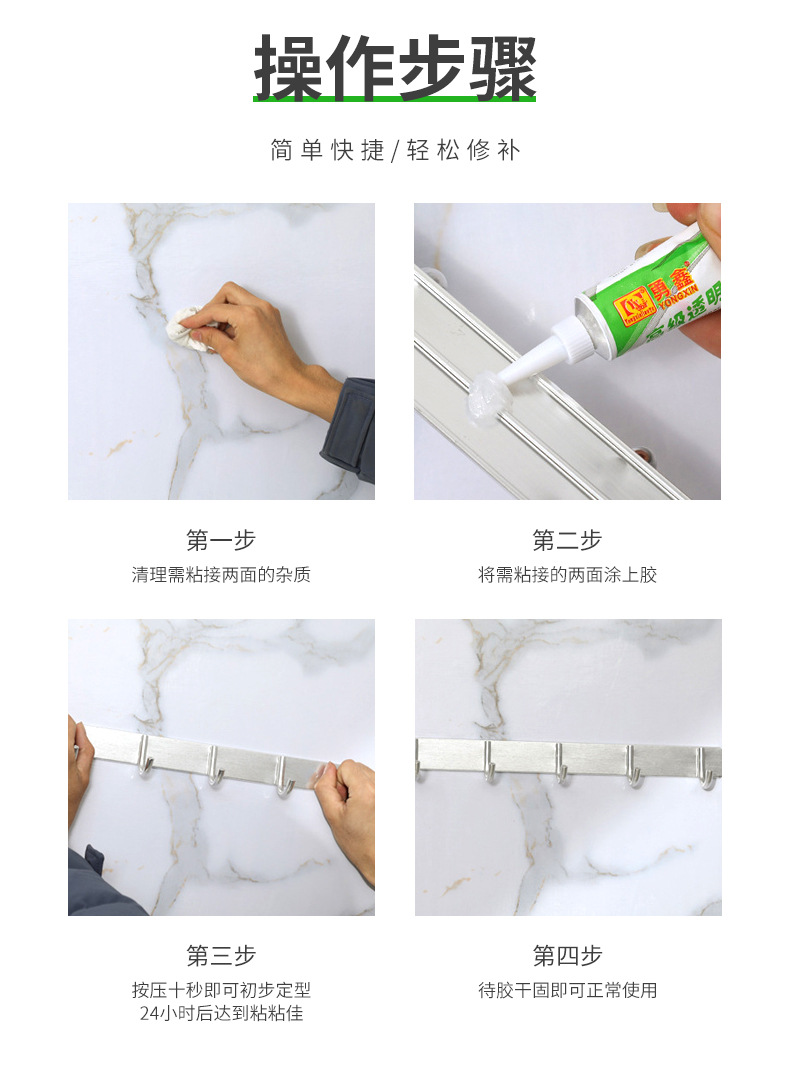 操作步骤

简单快捷/轻松修补

勇鑫
YONGXIN
高级透明

第一步
清理需粘接两面的杂质

第二步
将需粘接的两面涂上胶

第三步
按压十秒即可初步定型
24小时后达到粘粘佳

第四步
待胶干固即可正常使用