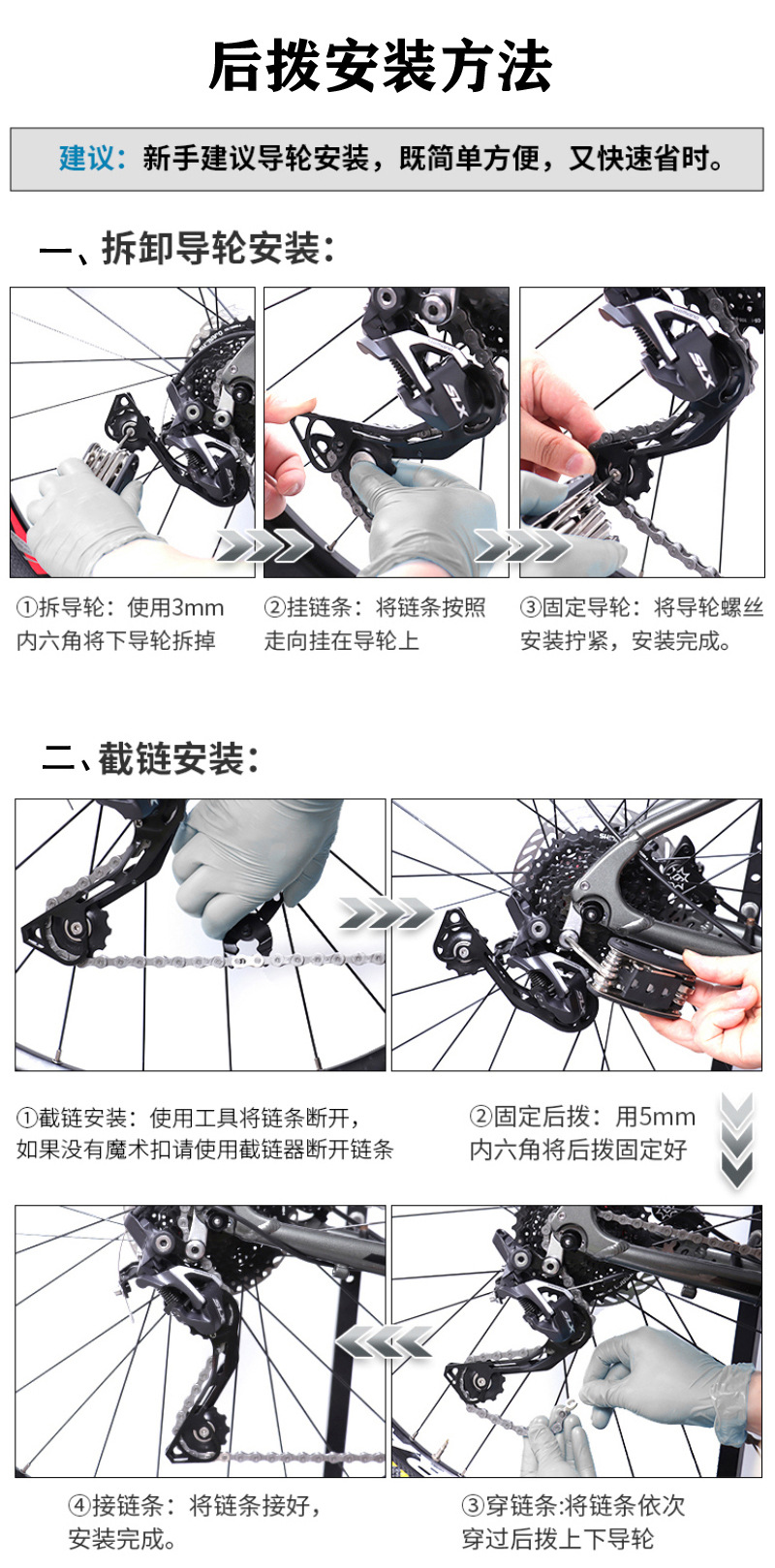 后拨安装方法

建议：新手建议导轮安装，既简单方便，又快速省时。

一、拆卸导轮安装：

SLX

SLX

①拆导轮：使用3mm内六角将下导轮拆掉

②挂链条：将链条按照走向挂在导轮上

③固定导轮：将导轮螺丝安装拧紧，安装完成。

二、截链安装：

①截链安装：使用工具将链条断开，如果没有魔术扣请使用截链器断开链条

②固定后拨：用5mm内六角将后拨固定好

④接链条：将链条接好，安装完成。

③穿链条:将链条依次穿过后拨上下导轮