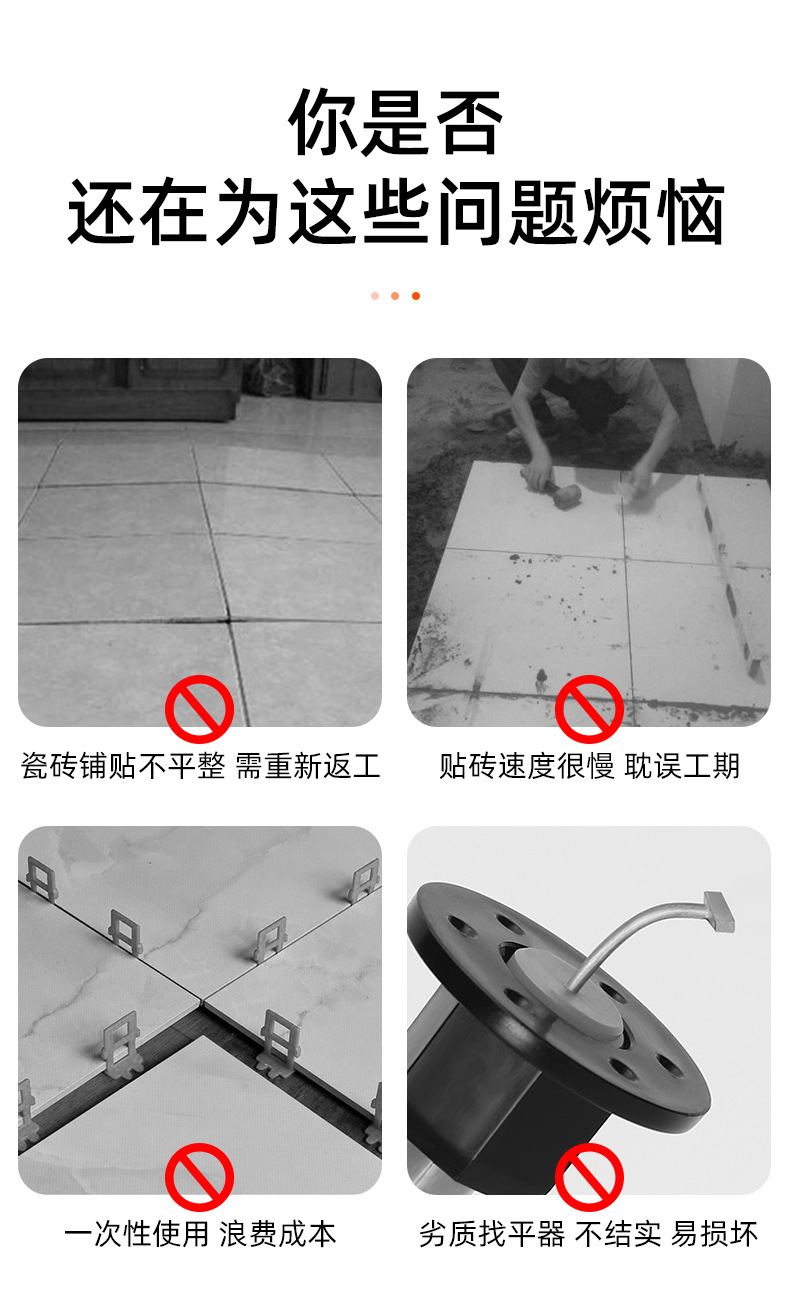 你是否
还在为这些问题烦恼

瓷砖铺贴不平整 需重新返工

贴砖速度很慢 耽误工期

一次性使用 浪费成本

劣质找平器 不结实 易损坏