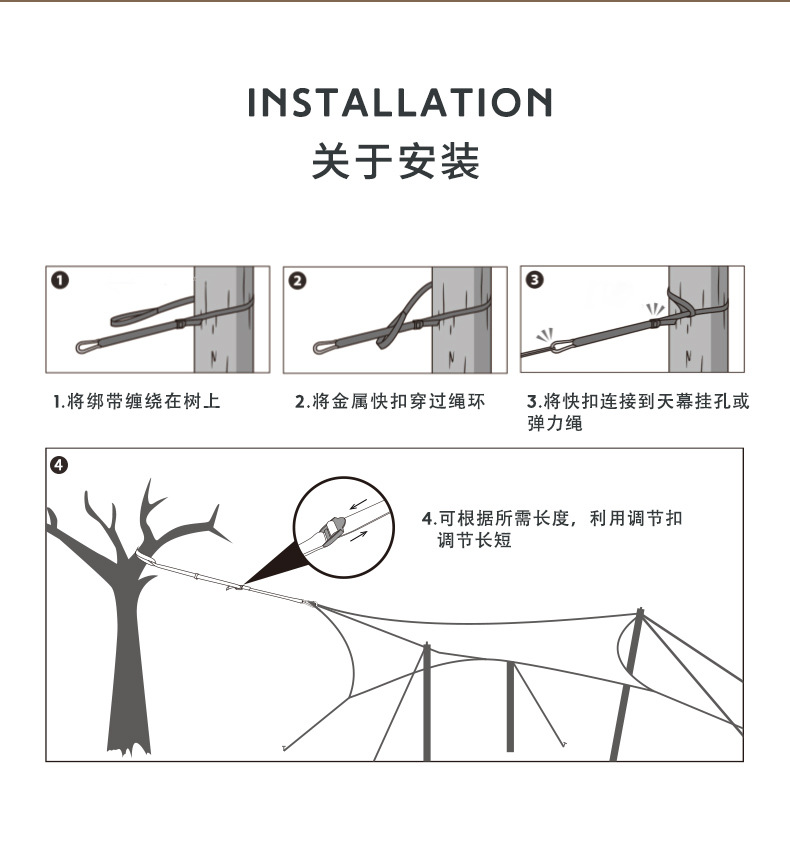 INSTALLATION
关于安装

1

2

3

1.将绑带缠绕在树上

2.将金属快扣穿过绳环

3.将快扣连接到天幕挂孔或弹力绳

4

4.可根据所需长度，利用调节扣调节长短