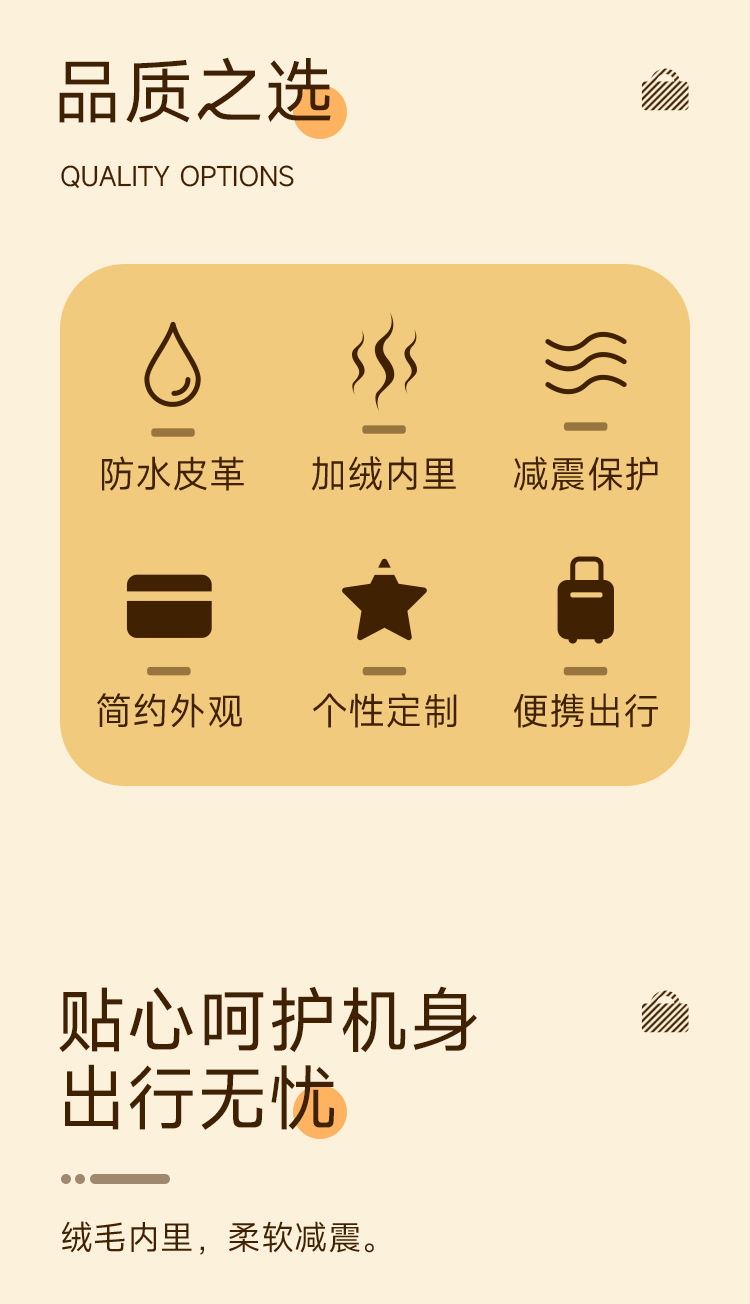 品质之选

QUALITY OPTIONS

防水皮革

加绒内里

减震保护

简约外观

个性定制

便携出行

贴心呵护机身
出行无忧

绒毛内里，柔软减震。