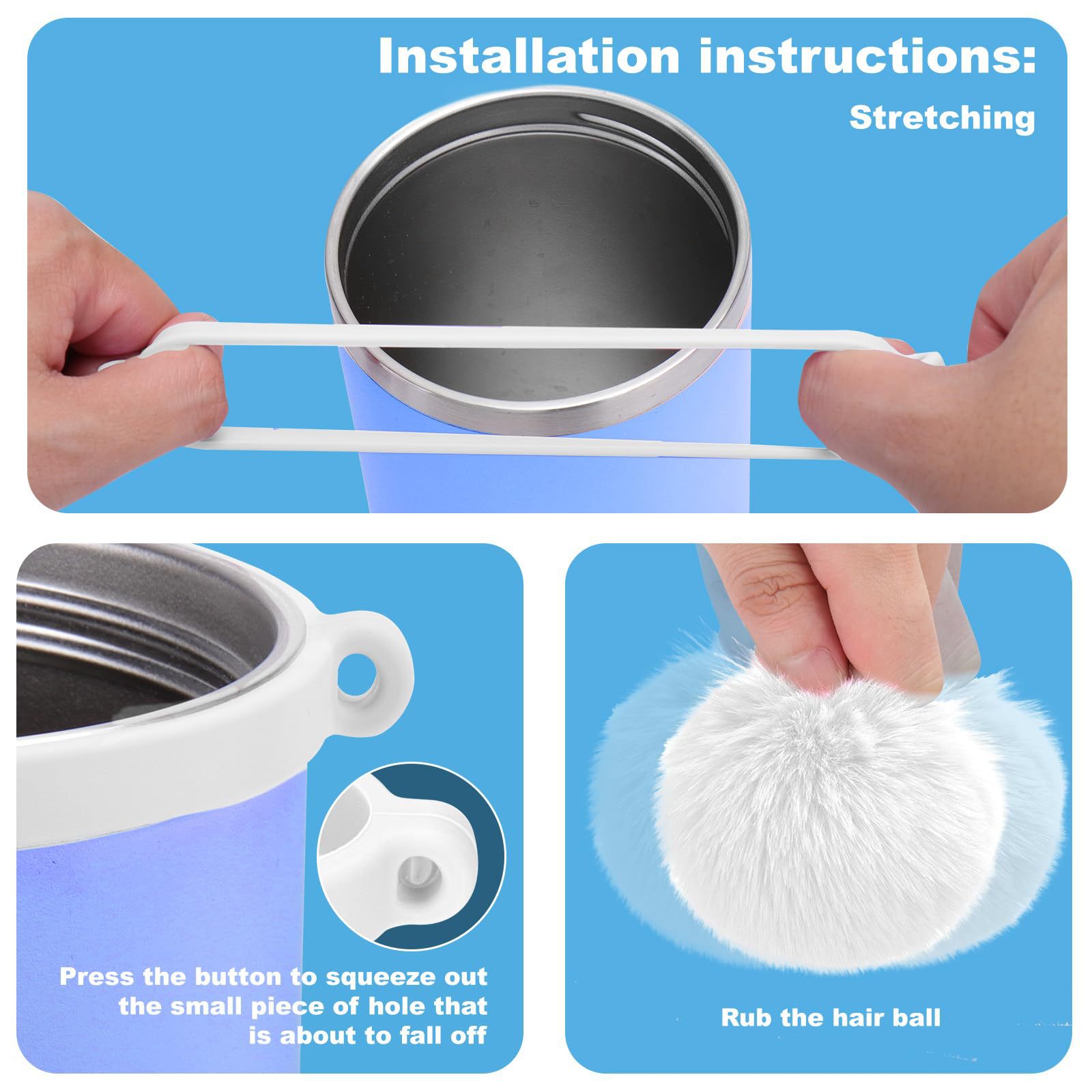 Installation instructions:

Stretching

Press the button to squeeze out the small piece of hole that is about to fall off

Rub the hair ball