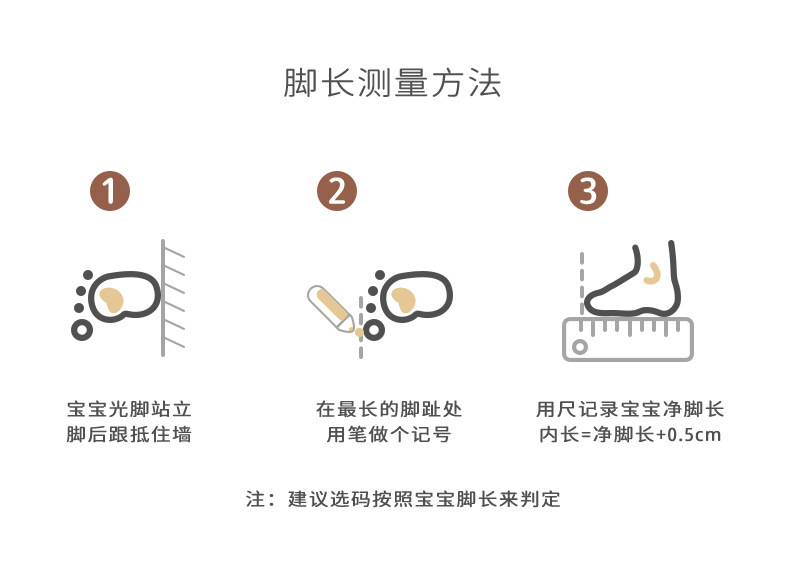 脚长测量方法

1

宝宝光脚站立
脚后跟抵住墙

2

在最长的脚趾处
用笔做个记号

3

用尺记录宝宝净脚长
内长=净脚长+0.5cm

注：建议选码按照宝宝脚长来判定