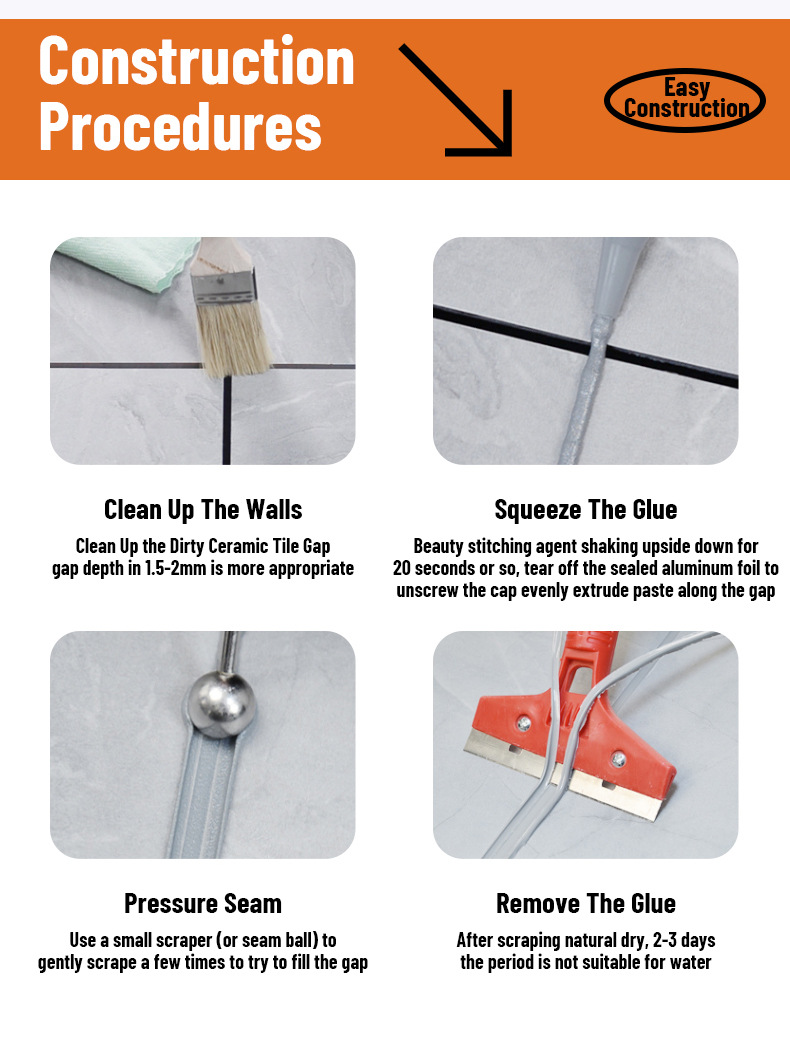 Construction Procedures

Easy Construction

Clean Up The Walls

Clean Up the Dirty Ceramic Tile Gap gap depth in 1.5-2mm is more appropriate

Squeeze The Glue

Beauty stitching agent shaking upside down for 20 seconds or so, tear off the sealed aluminum foil to unscrew the cap evenly extrude paste along the gap

Pressure Seam

Use a small scraper (or seam ball) to gently scrape a few times to try to fill the gap

Remove The Glue

After scraping natural dry, 2-3 days the period is not suitable for water