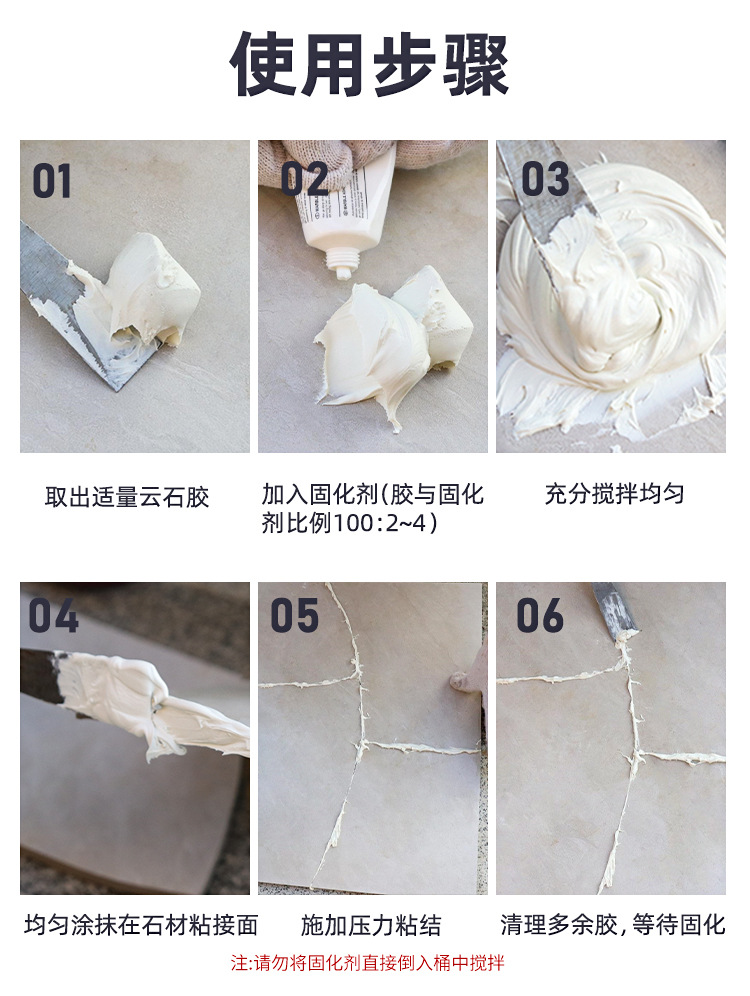 使用步骤

01

取出适量云石胶

02

加入固化剂(胶与固化剂比例100:2~4)

03

充分搅拌均匀

04

均匀涂抹在石材粘接面

05

施加压力粘结

06

清理多余胶，等待固化

注:请勿将固化剂直接倒入桶中搅拌