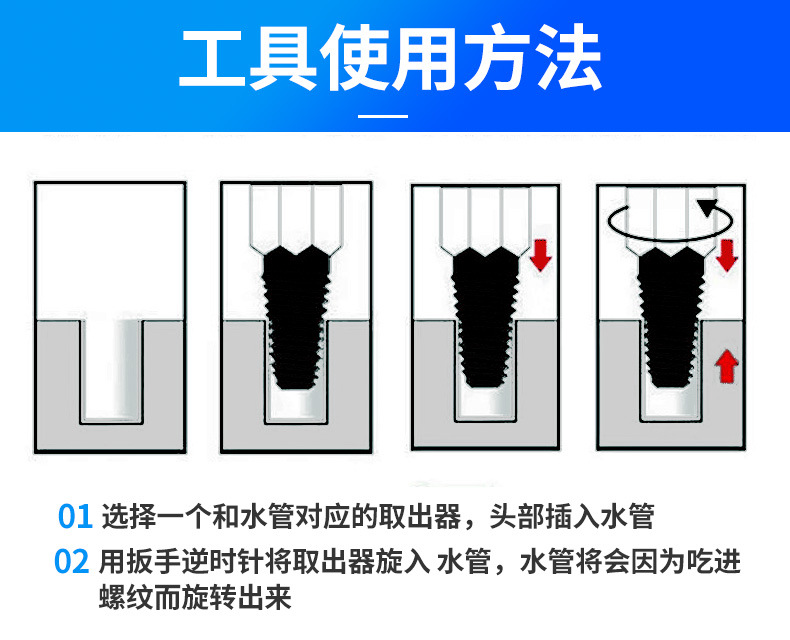 工具使用方法

01 选择一个和水管对应的取出器，头部插入水管

02 用扳手逆时针将取出器旋入 水管，水管将会因为吃进螺纹而旋转出来