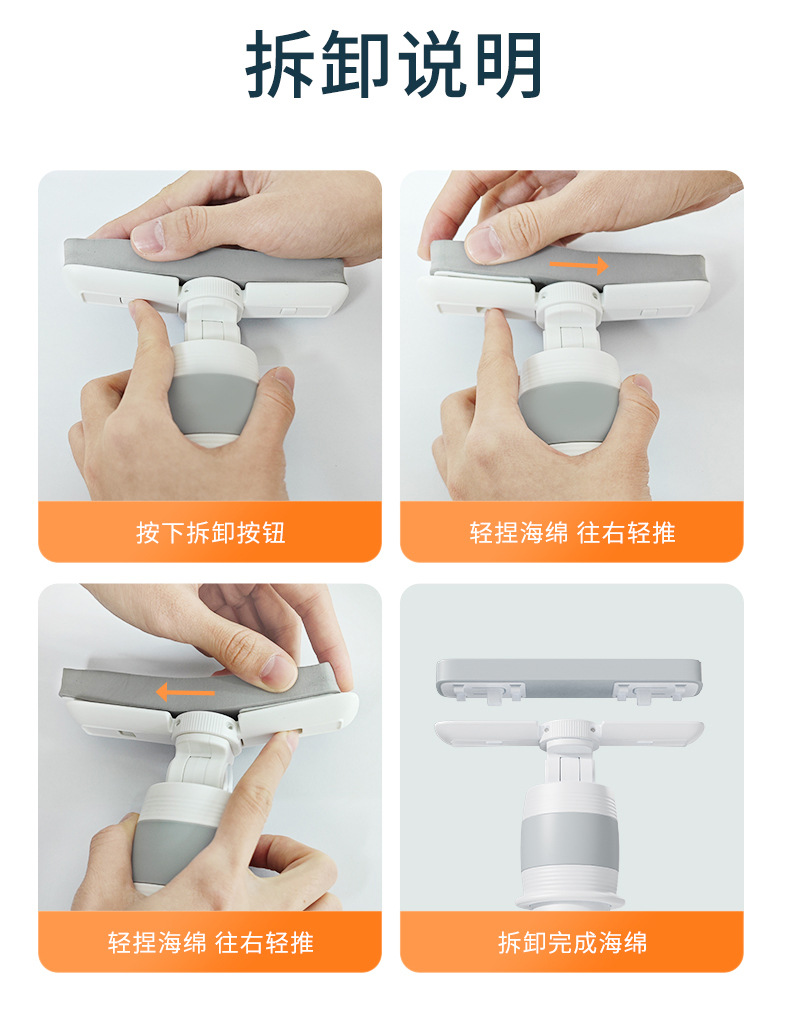 拆卸说明

按下拆卸按钮

轻捏海绵 往右轻推

轻捏海绵 往右轻推

拆卸完成海绵