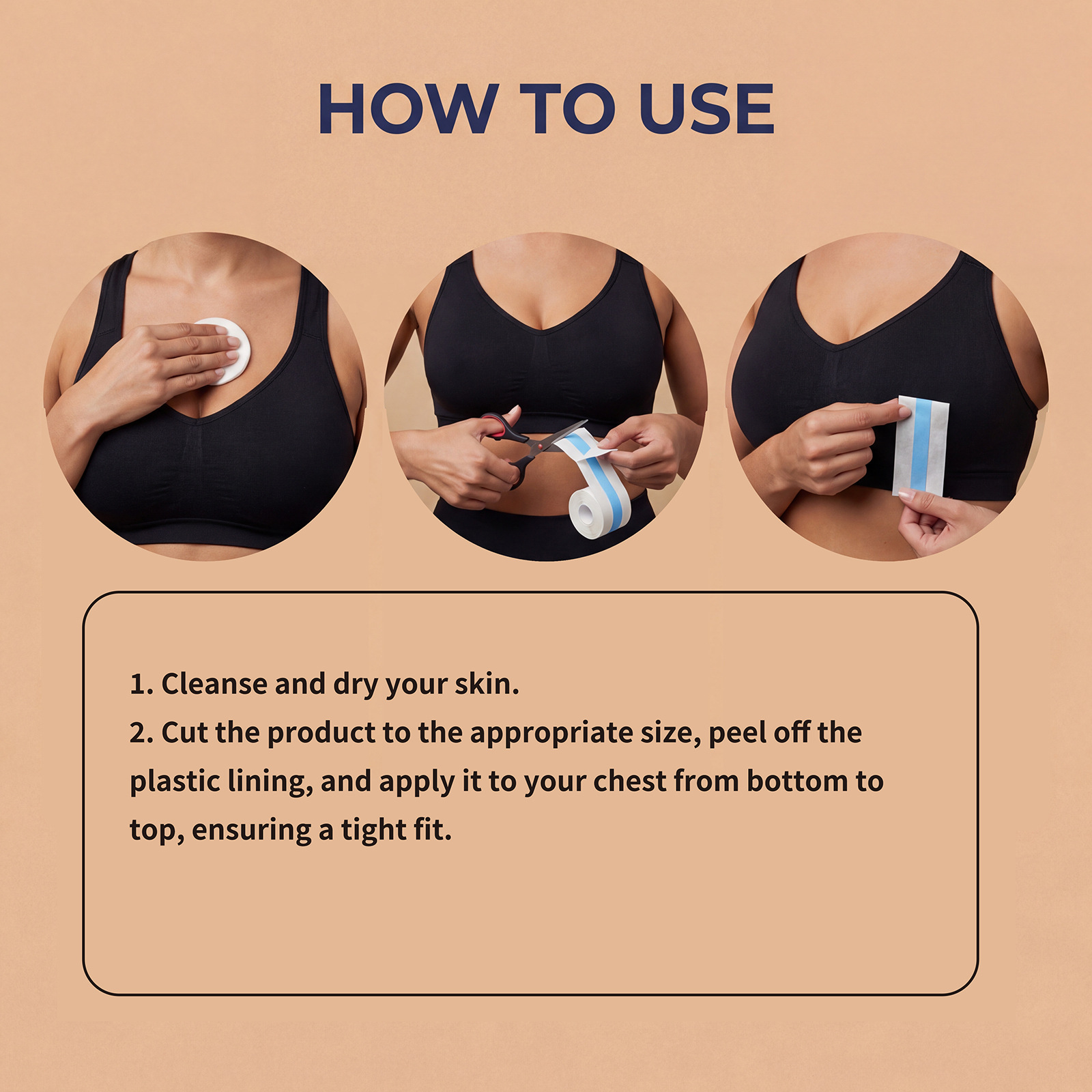 HOW TO USE

1. Cleanse and dry your skin.
2. Cut the product to the appropriate size, peel off the plastic lining, and apply it to your chest from bottom to top, ensuring a tight fit.