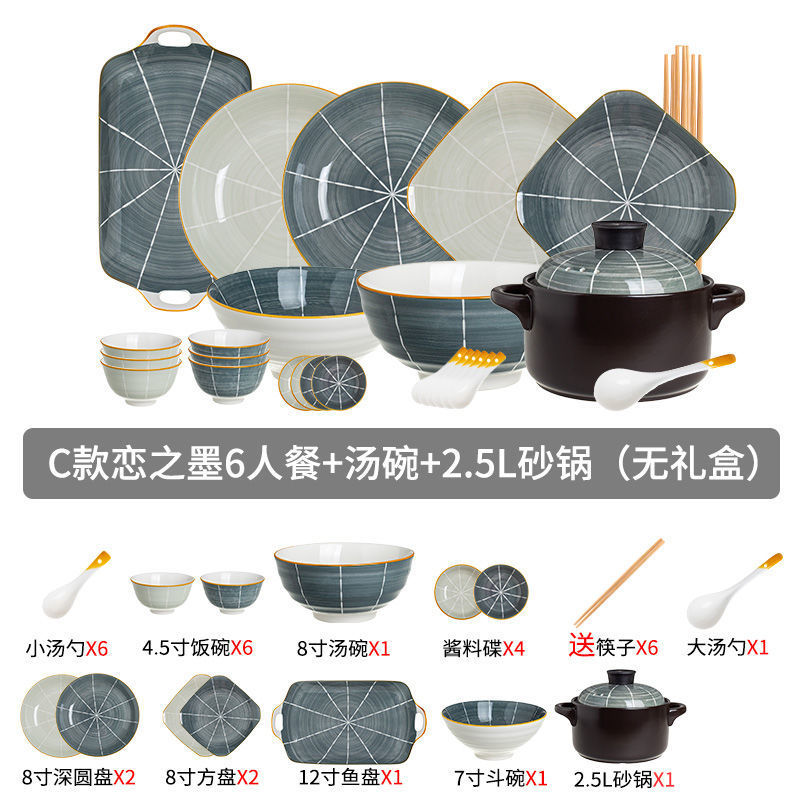 C款恋之墨6人餐+汤碗+2.5L砂锅（无礼盒）

小汤勺X6　4.5寸饭碗X6　8寸汤碗X1　酱料碟X4　送筷子X6　大汤勺X1

8寸深圆盘X2　8寸方盘X2　12寸鱼盘X1　7寸斗碗X1　2.5L砂锅X1