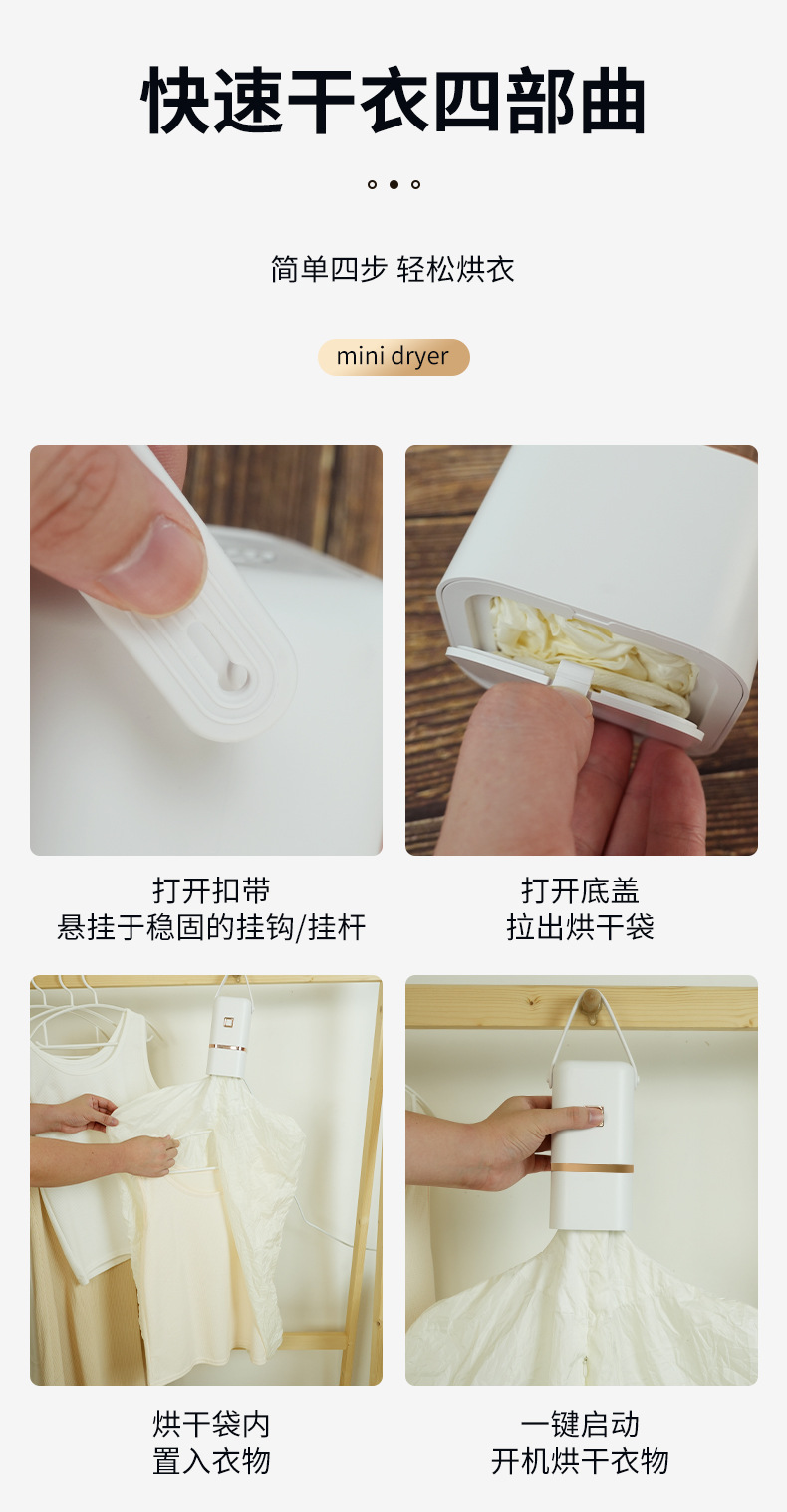 快速干衣四部曲

简单四步 轻松烘衣

mini dryer

打开扣带
悬挂于稳固的挂钩/挂杆

打开底盖
拉出烘干袋

烘干袋内
置入衣物

一键启动
开机烘干衣物